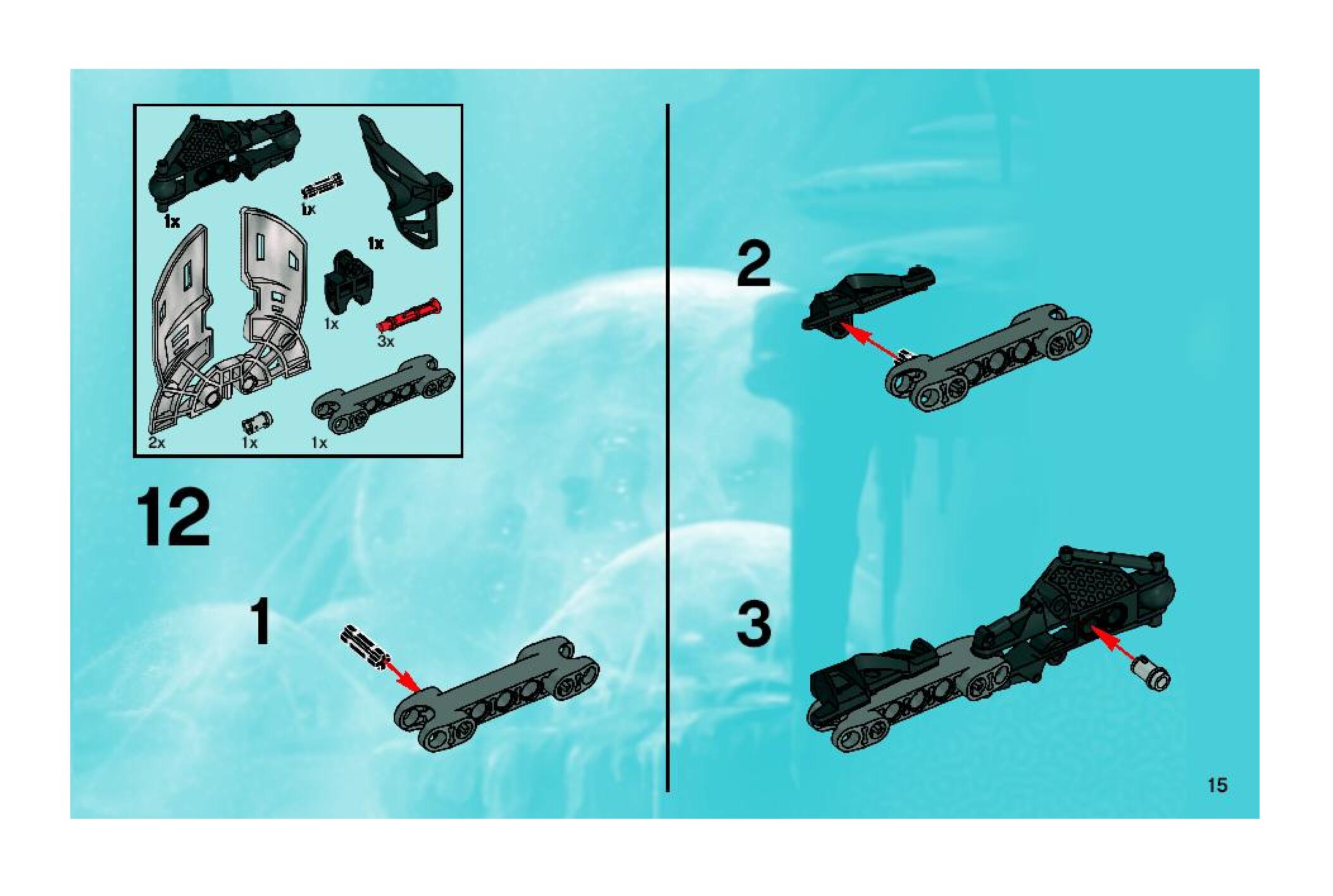 1x
1x
1x
1x
3x
2x
1x
1x

12

1

2

3

15