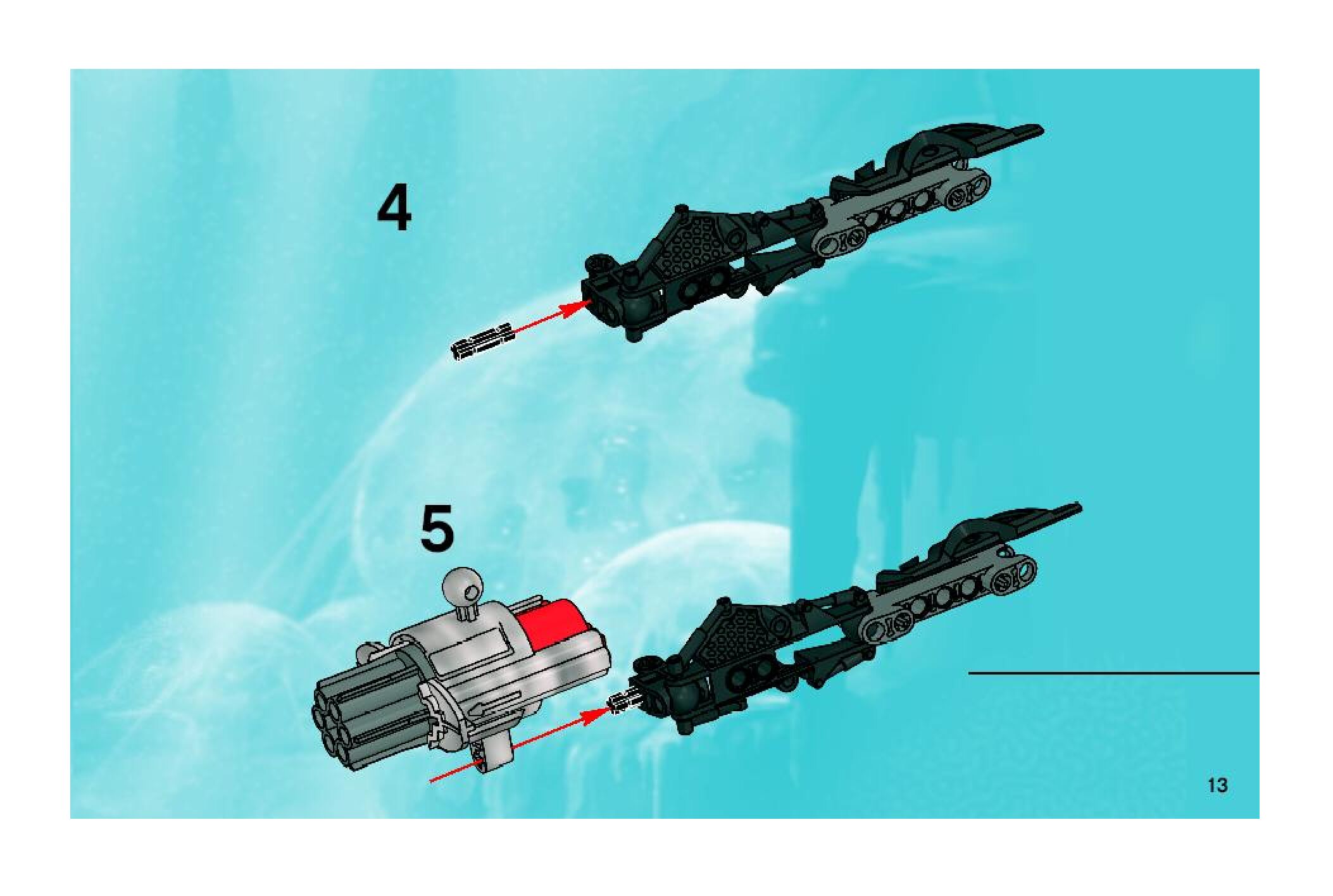 4

5

13