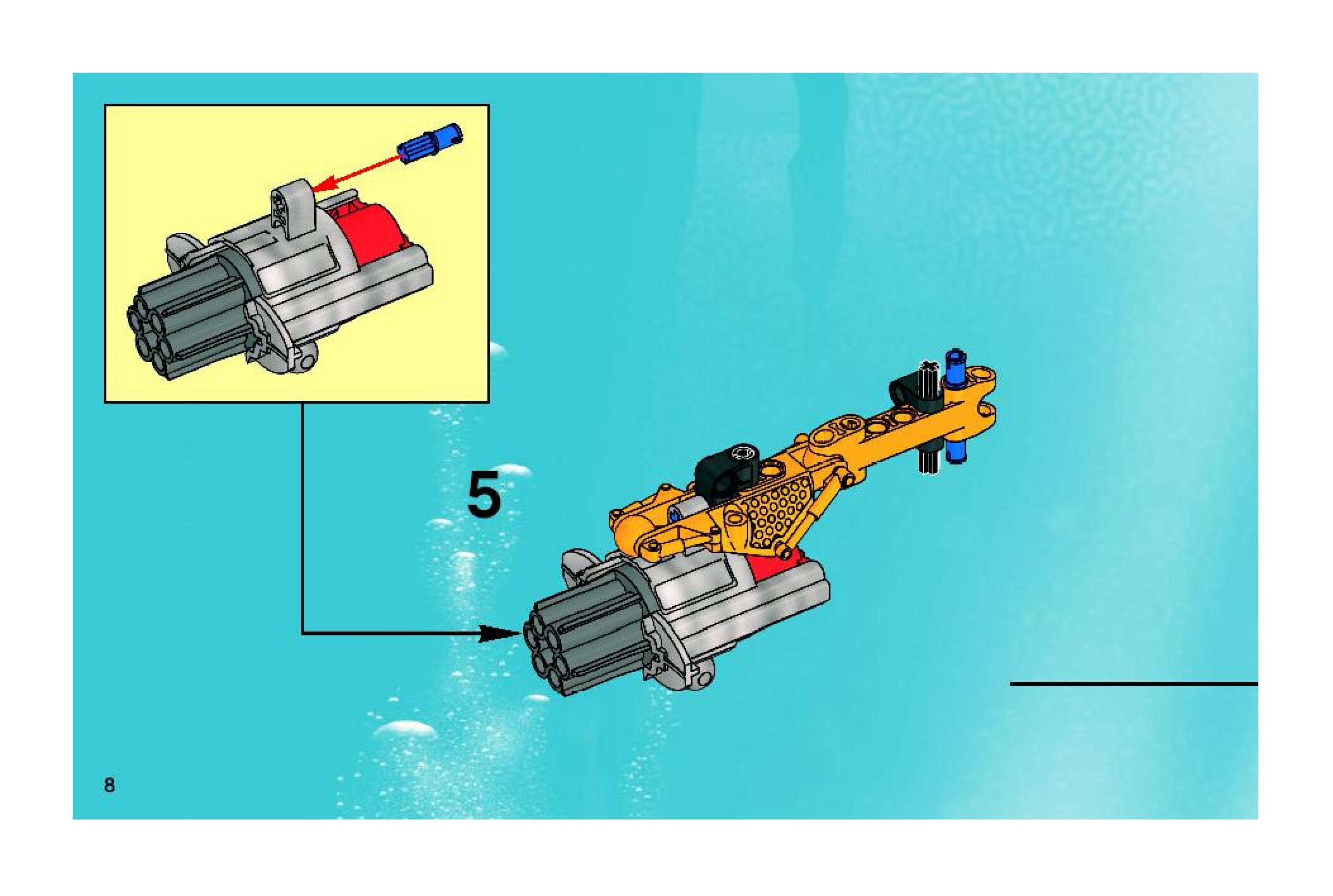 5

8