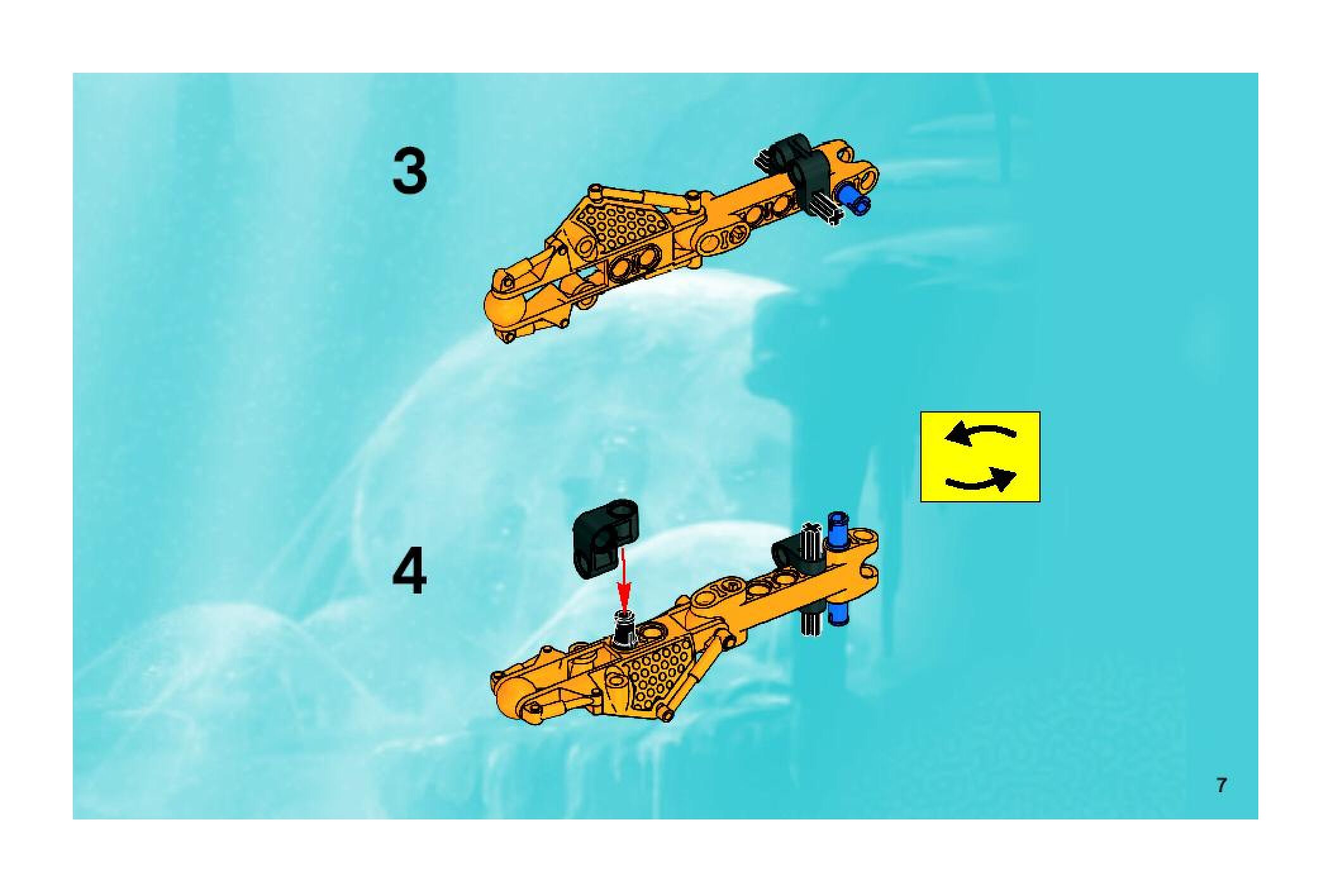 3

4

7