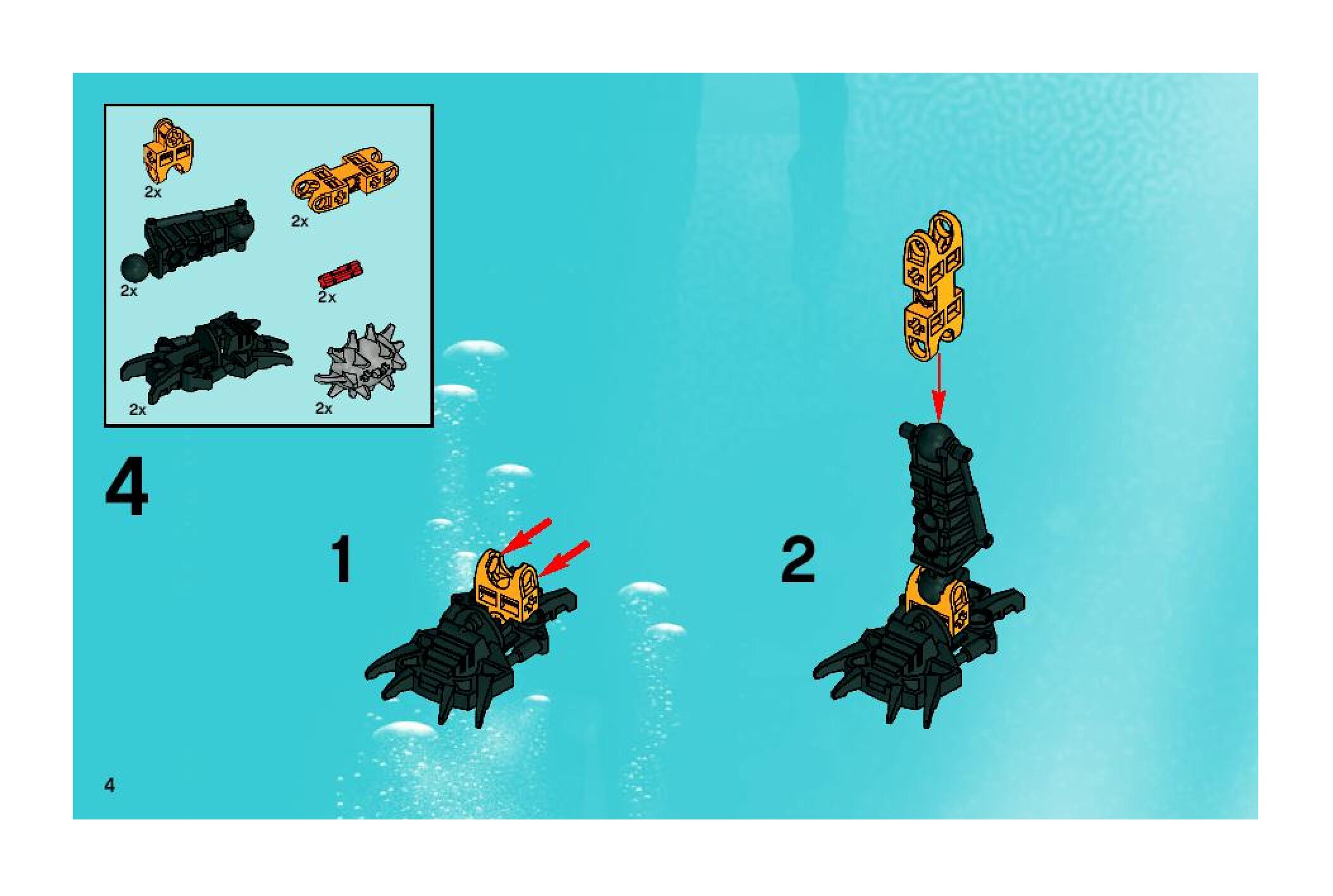 2x

2x

2x

2x

2x

2x

4

1

2

4