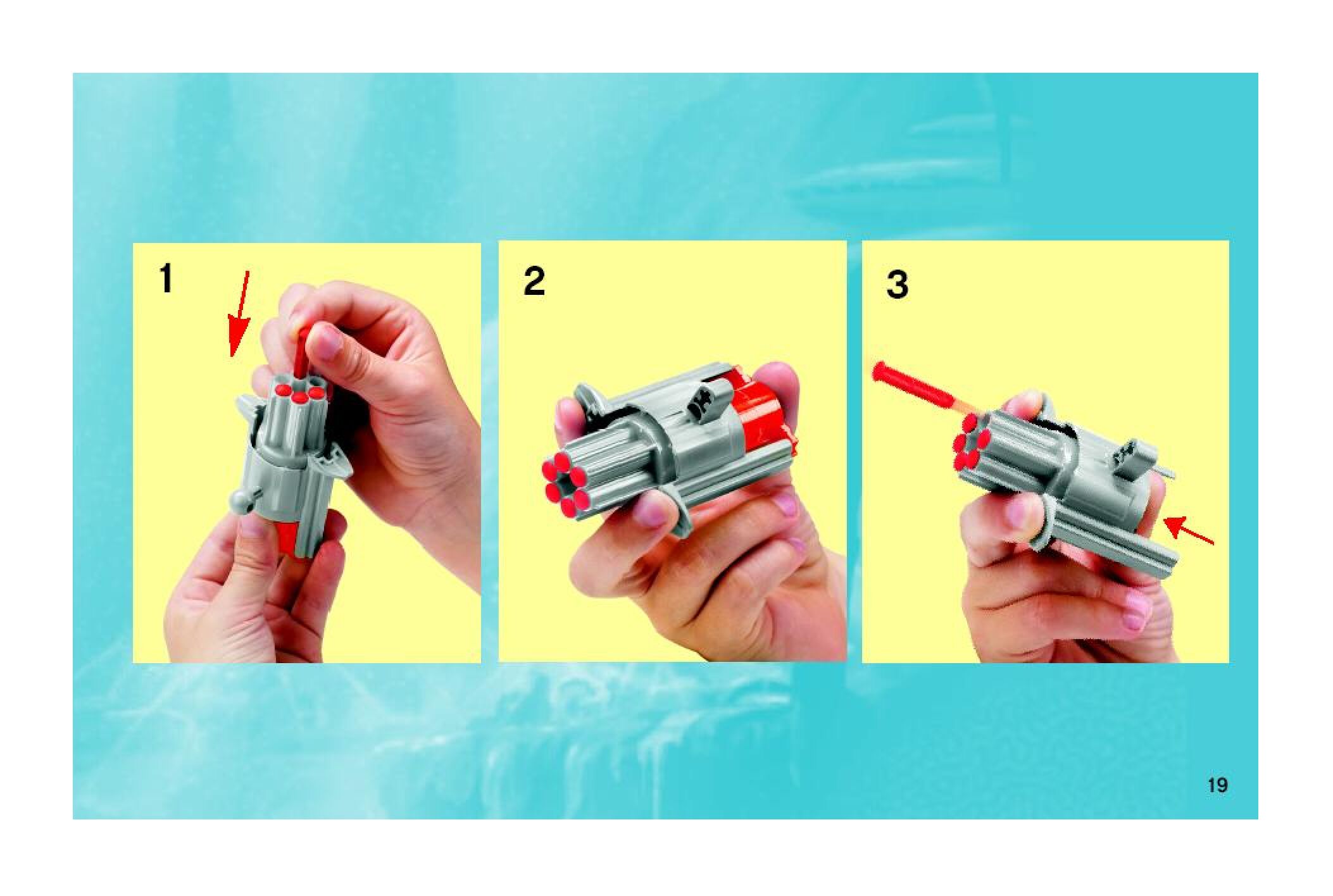 1

2

3

19