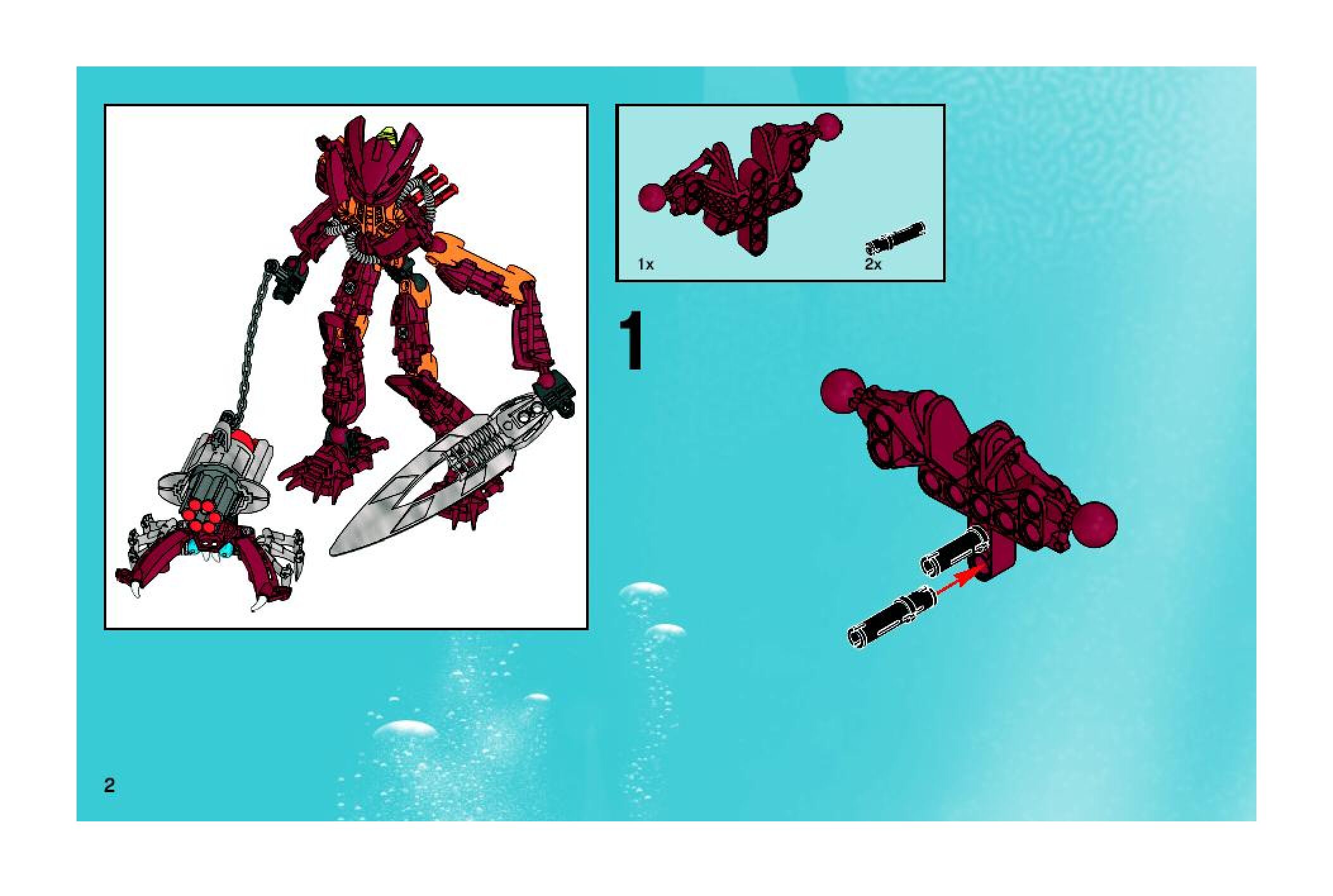 1x

2x

1

2