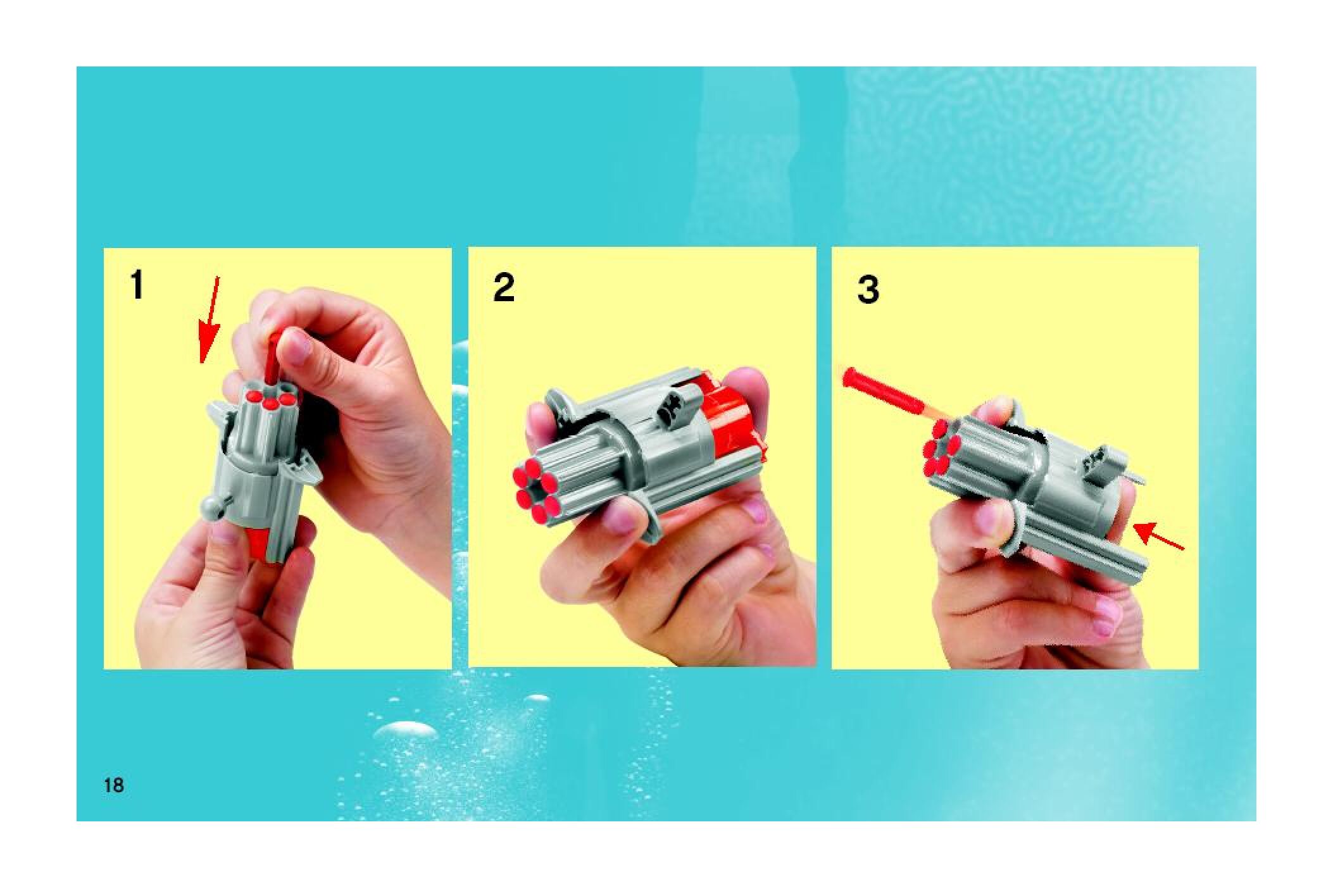 1

2

3

18