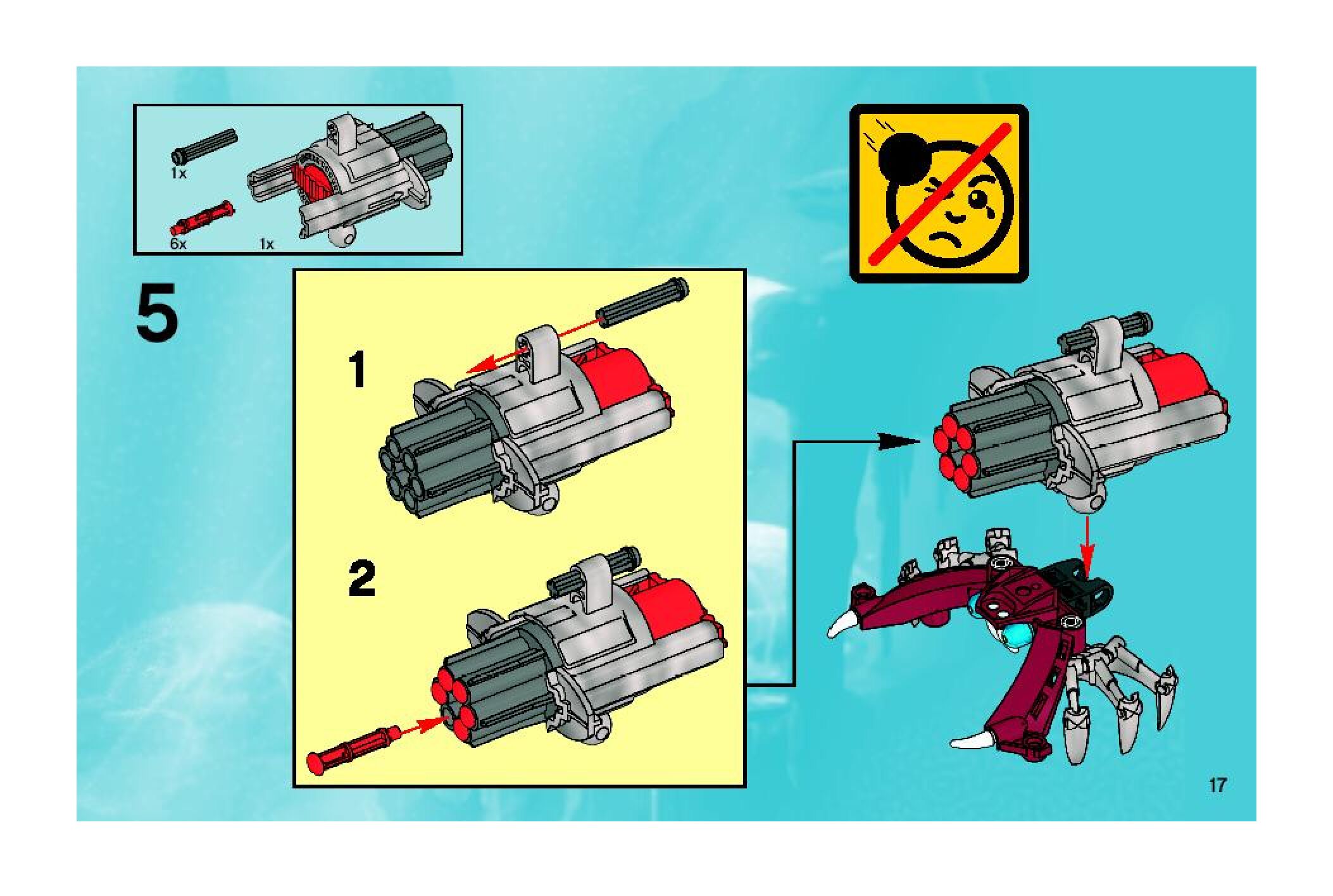 1x

6x

1x

5

1

2

17