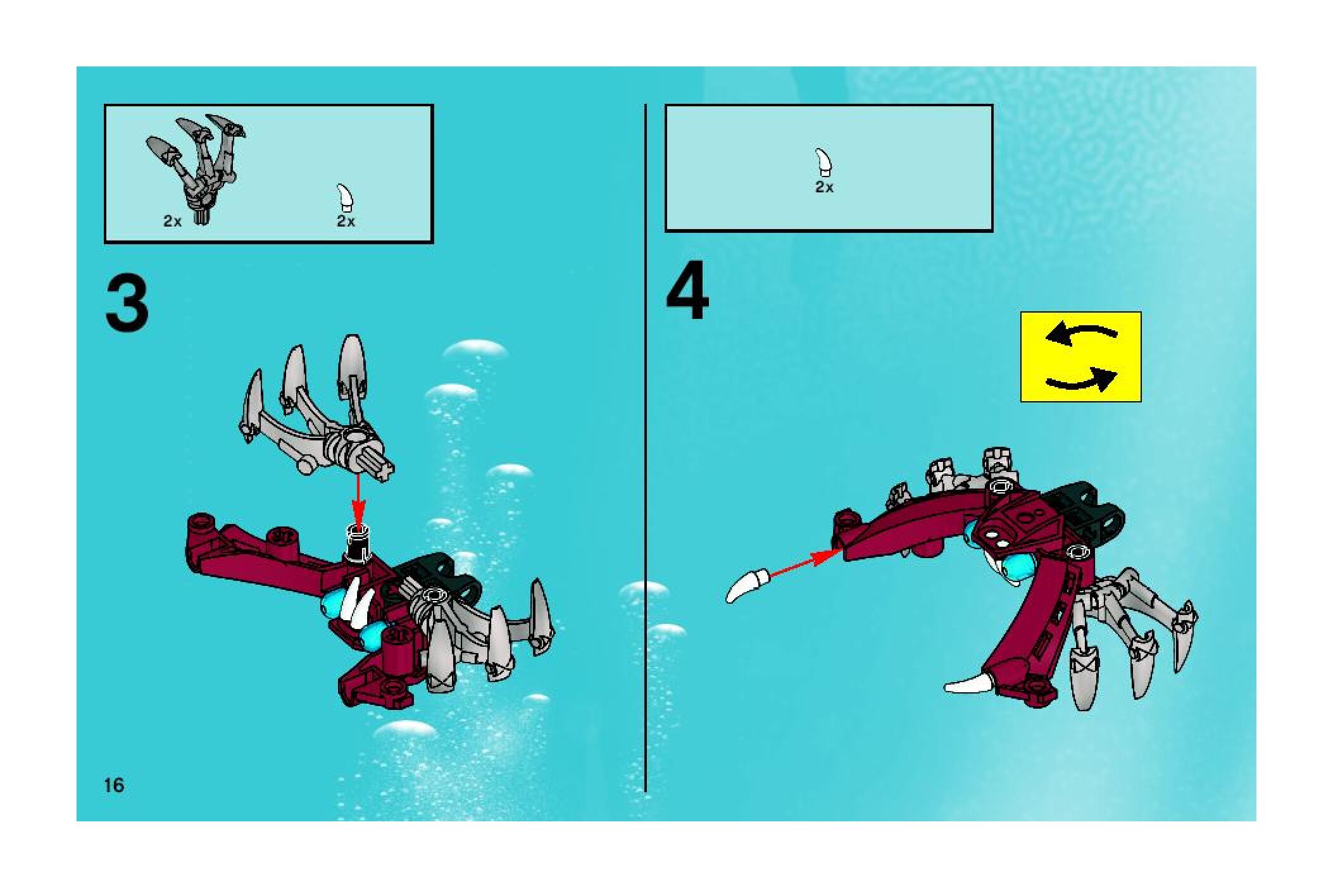 2x 2x

3

2x

4

16