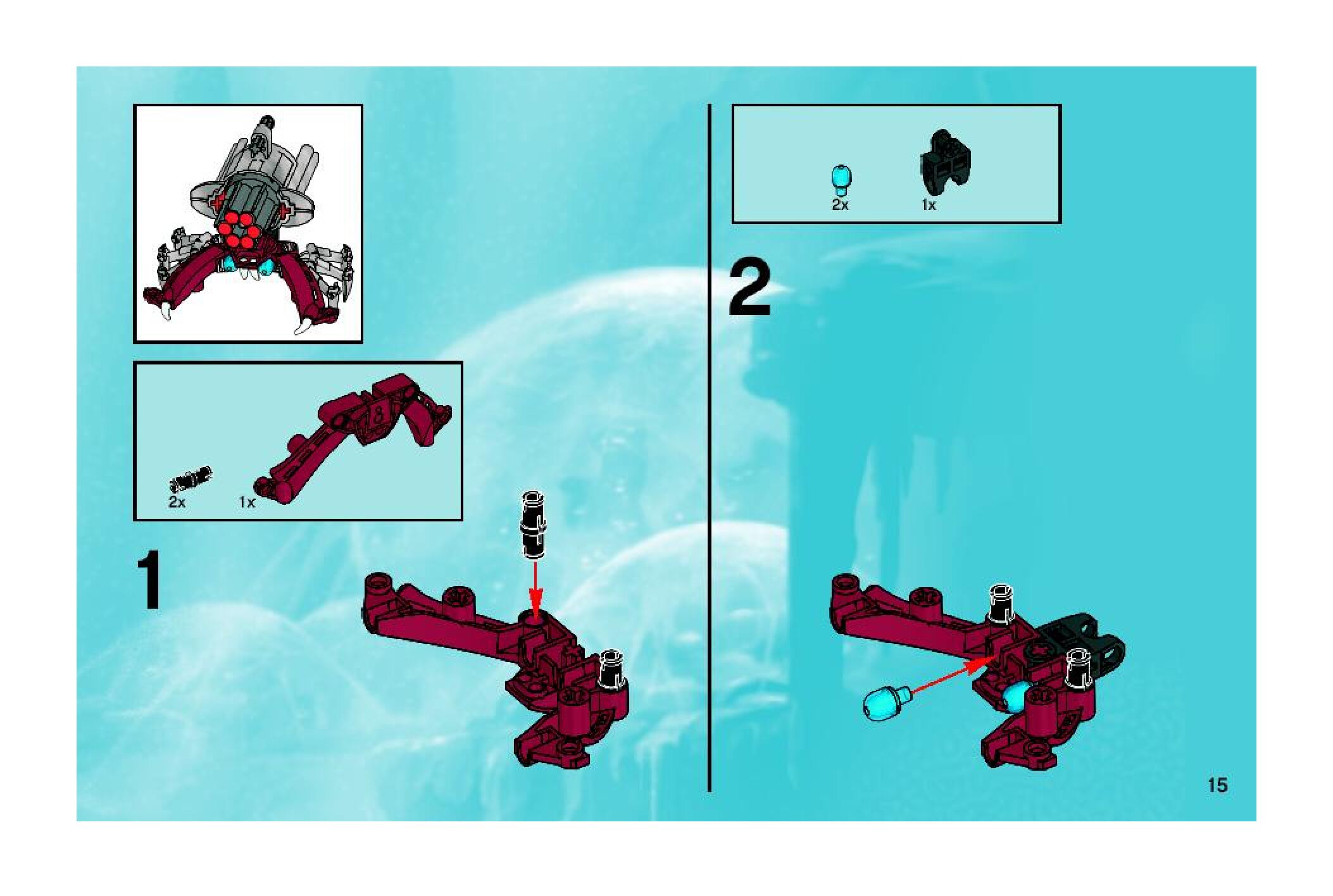 2x 1x

1

2x 1x

2

15