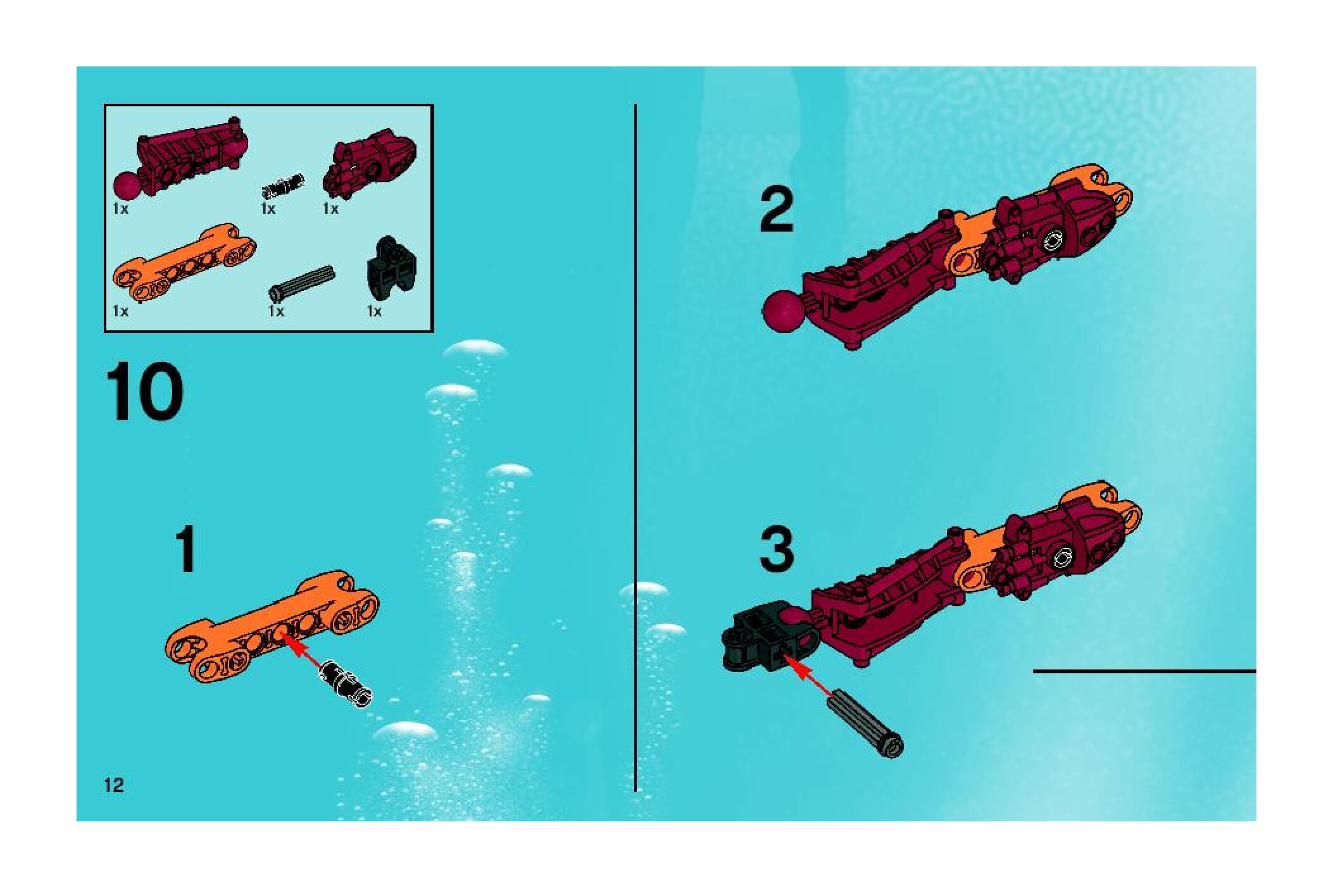 1x
1x
1x
1x
1x
1x

10

1

2

3

12