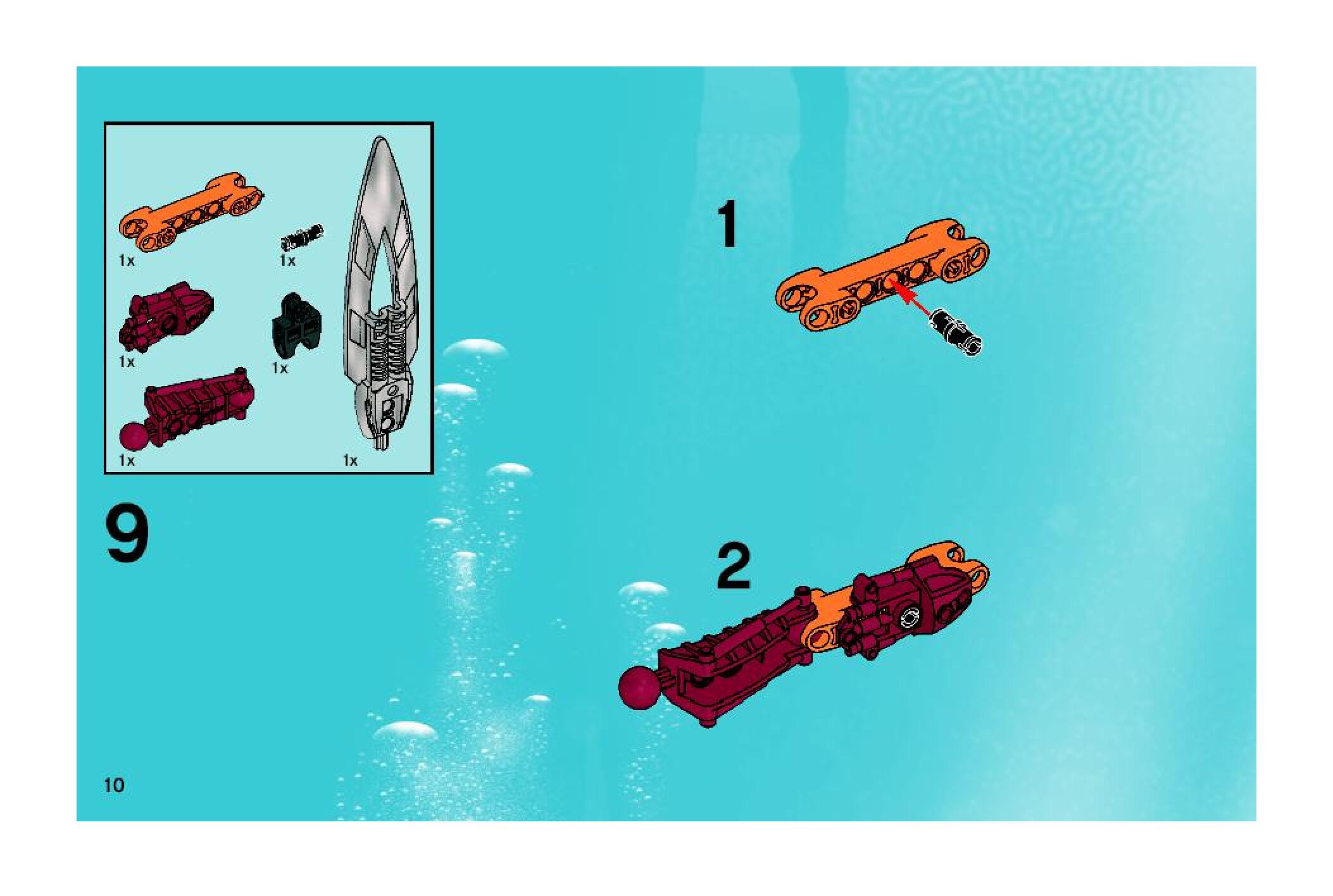 1x

1x

1x

1x

1x

1x

9

1

2

10