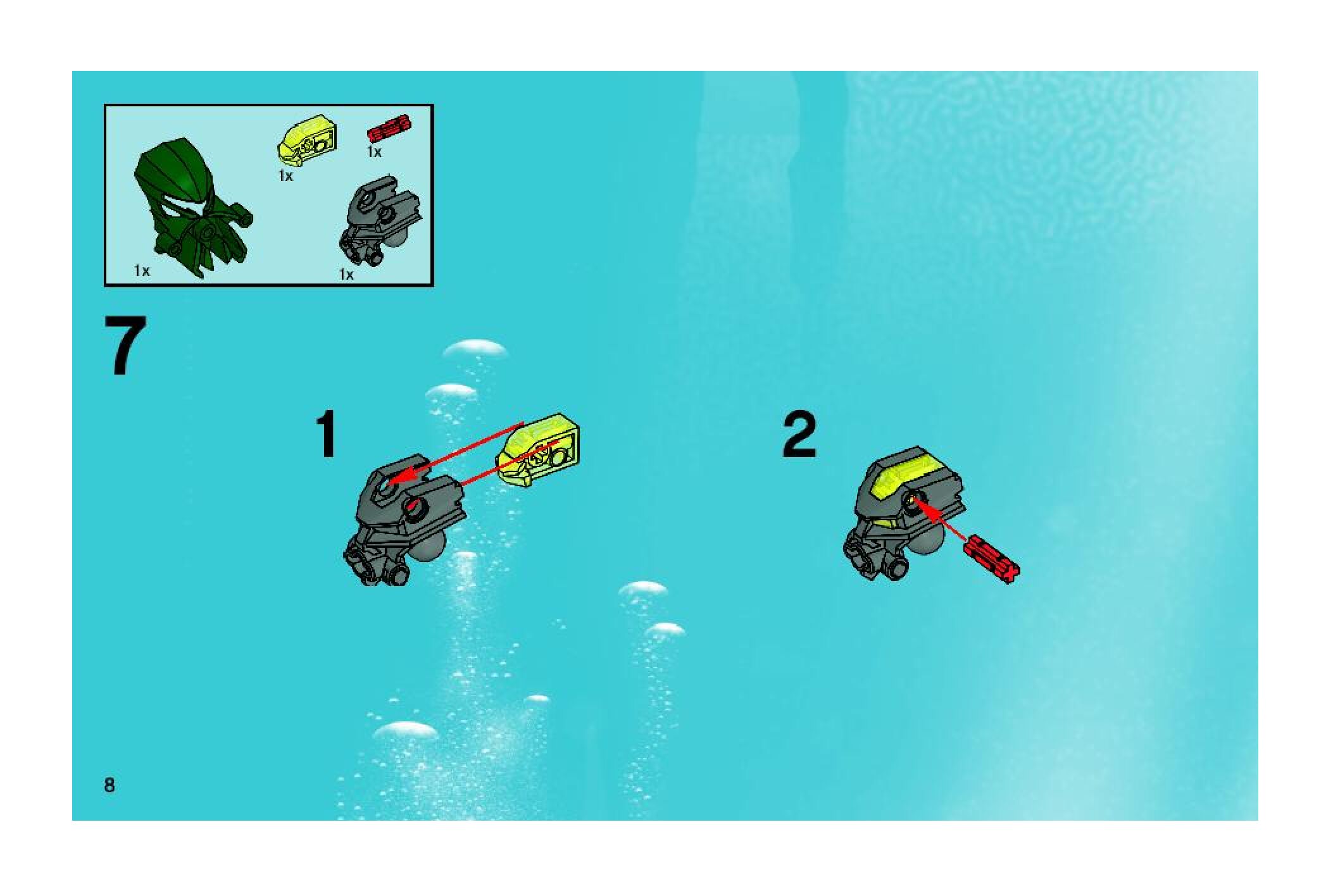 1x

1x

1x

1x

7

1

2

8