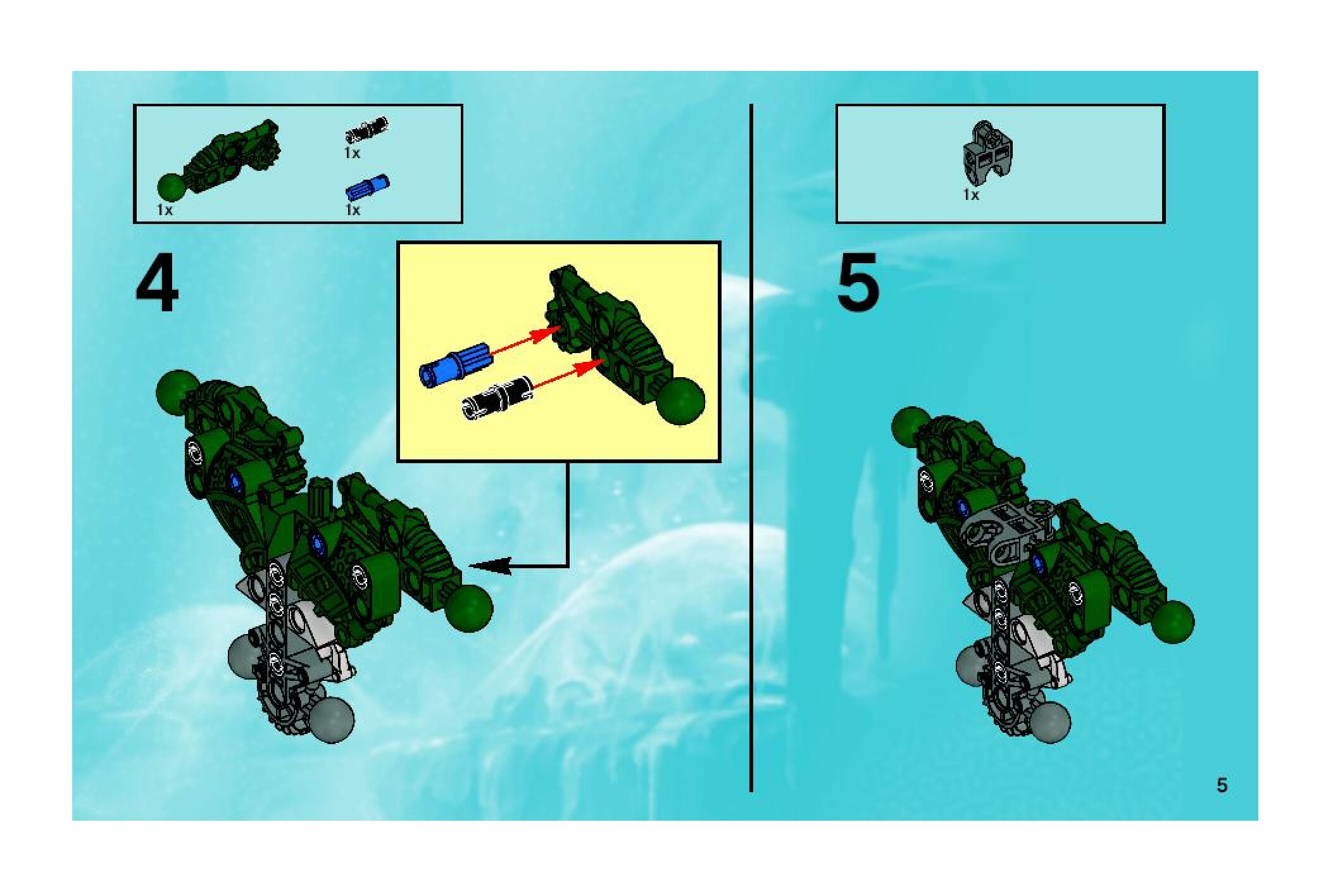 1x
1x
1x

4

1x

5

5