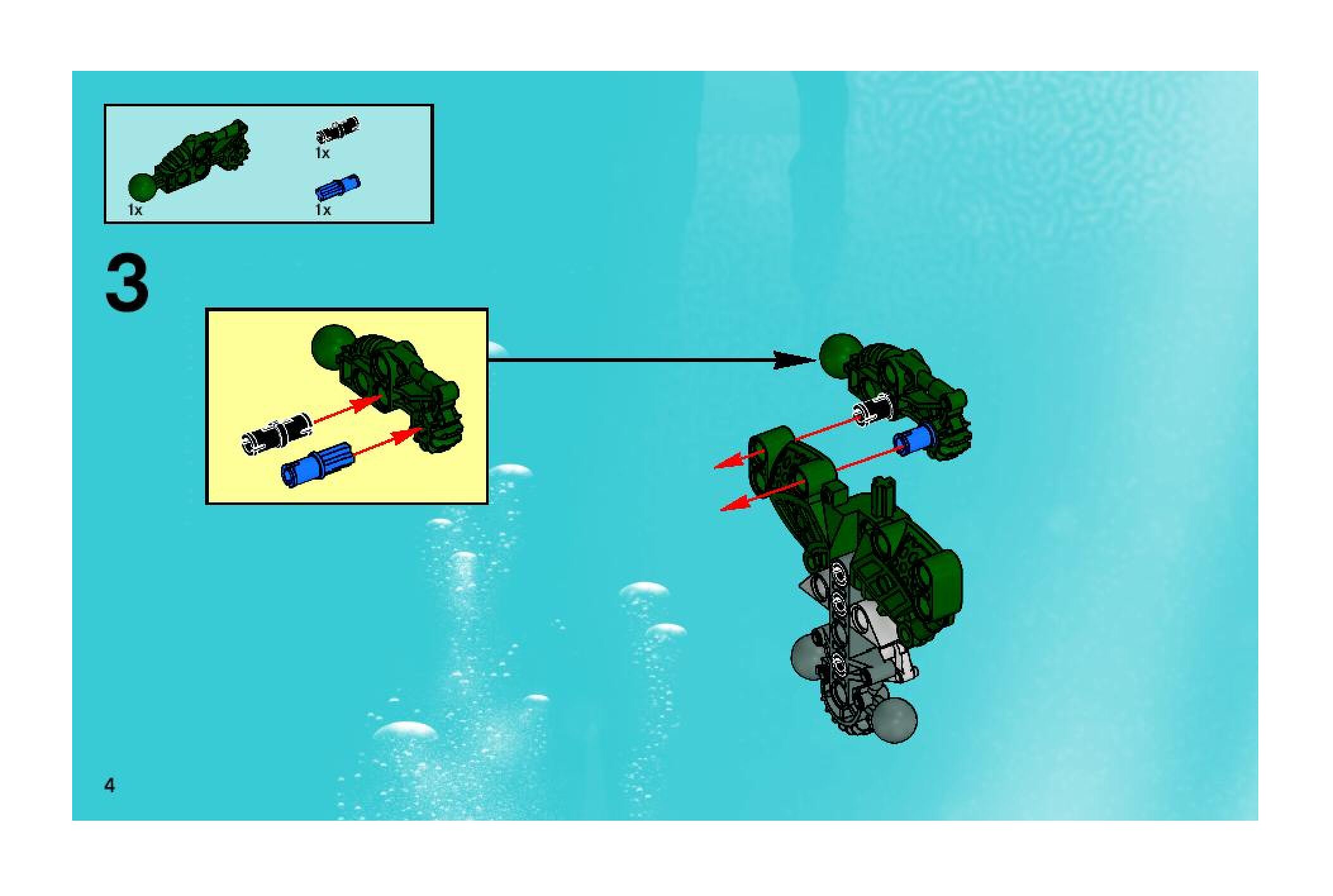 1x
1x
1x

3

4