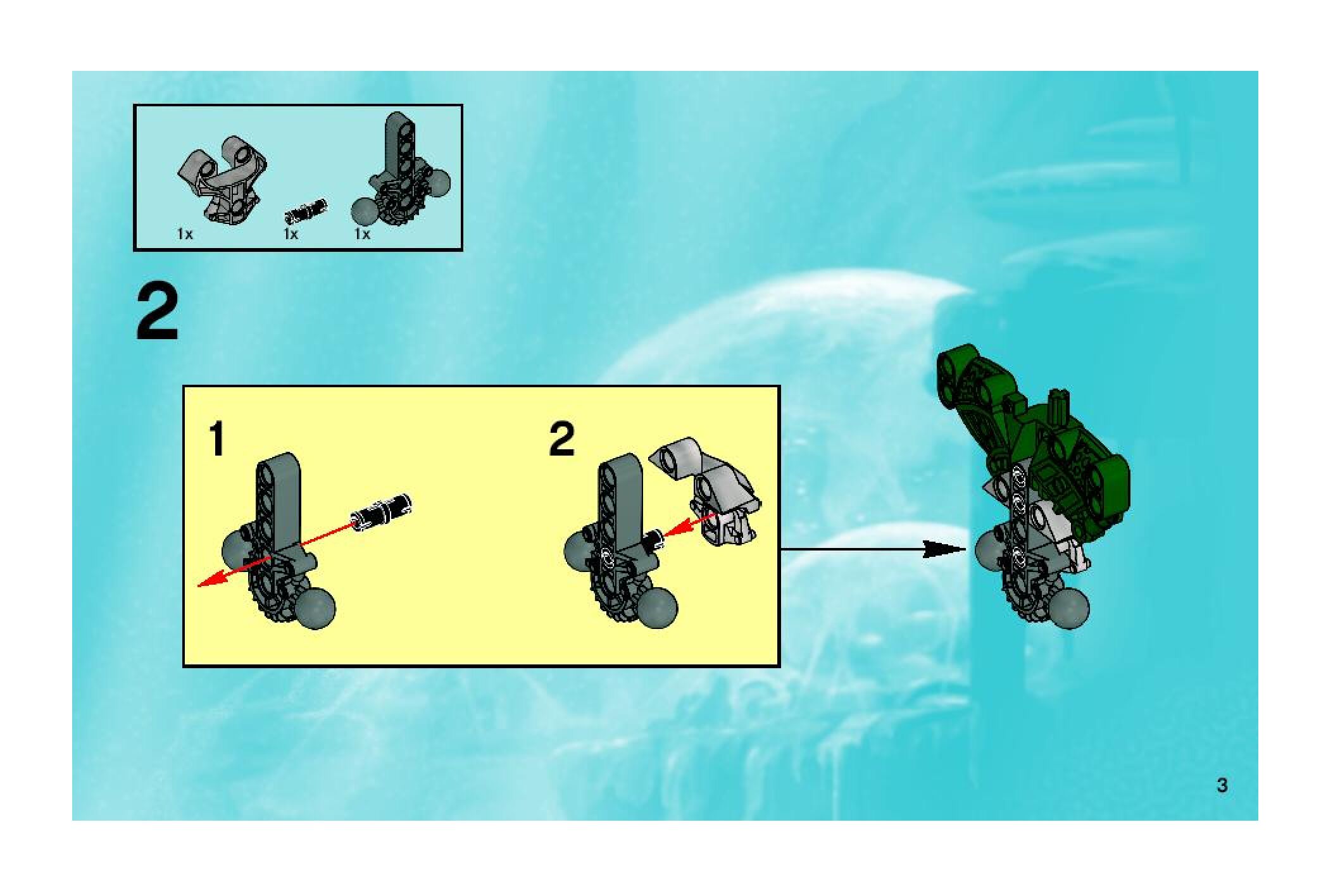 1x 1x 1x

2

1

2

3