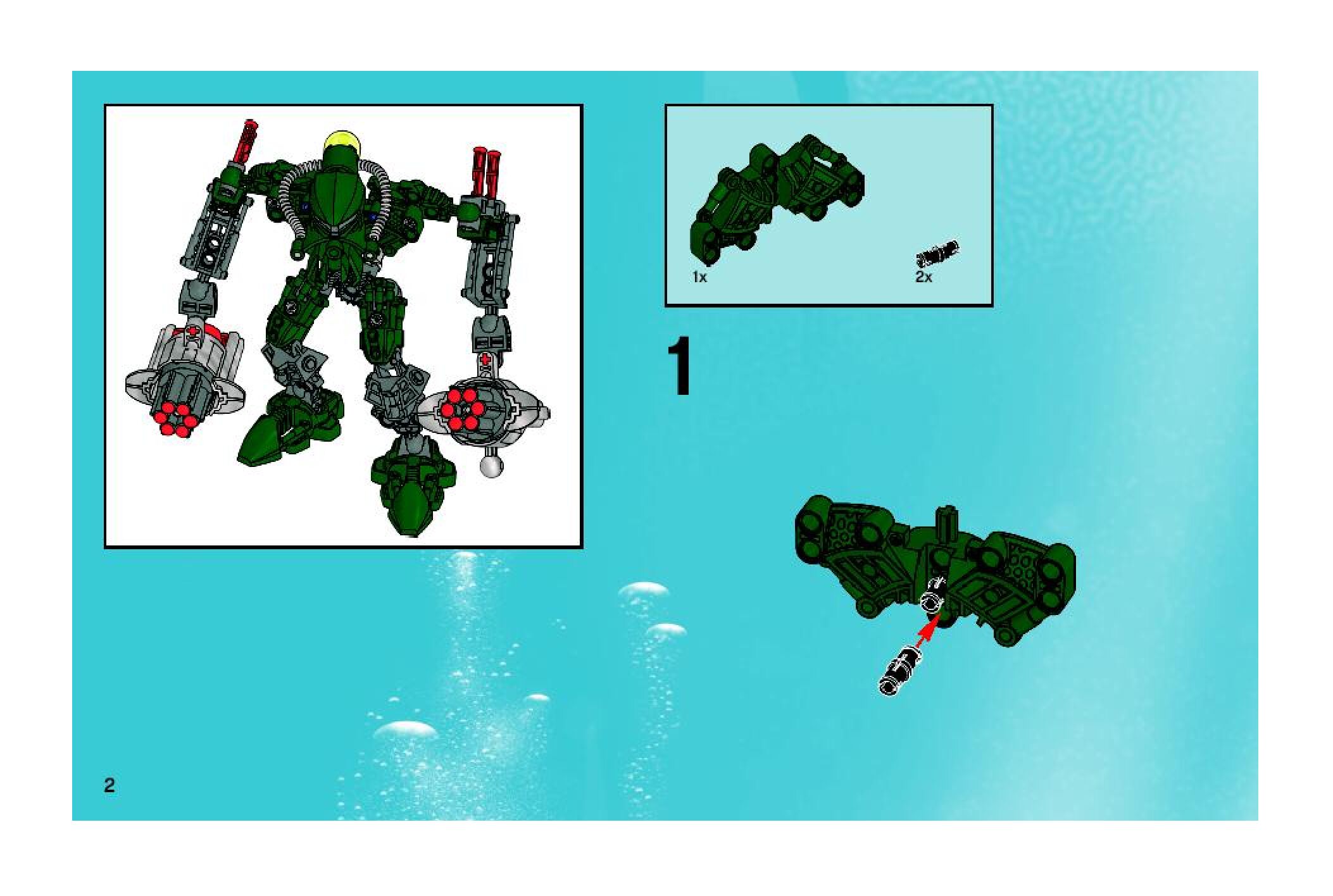 1x

2x

1

2