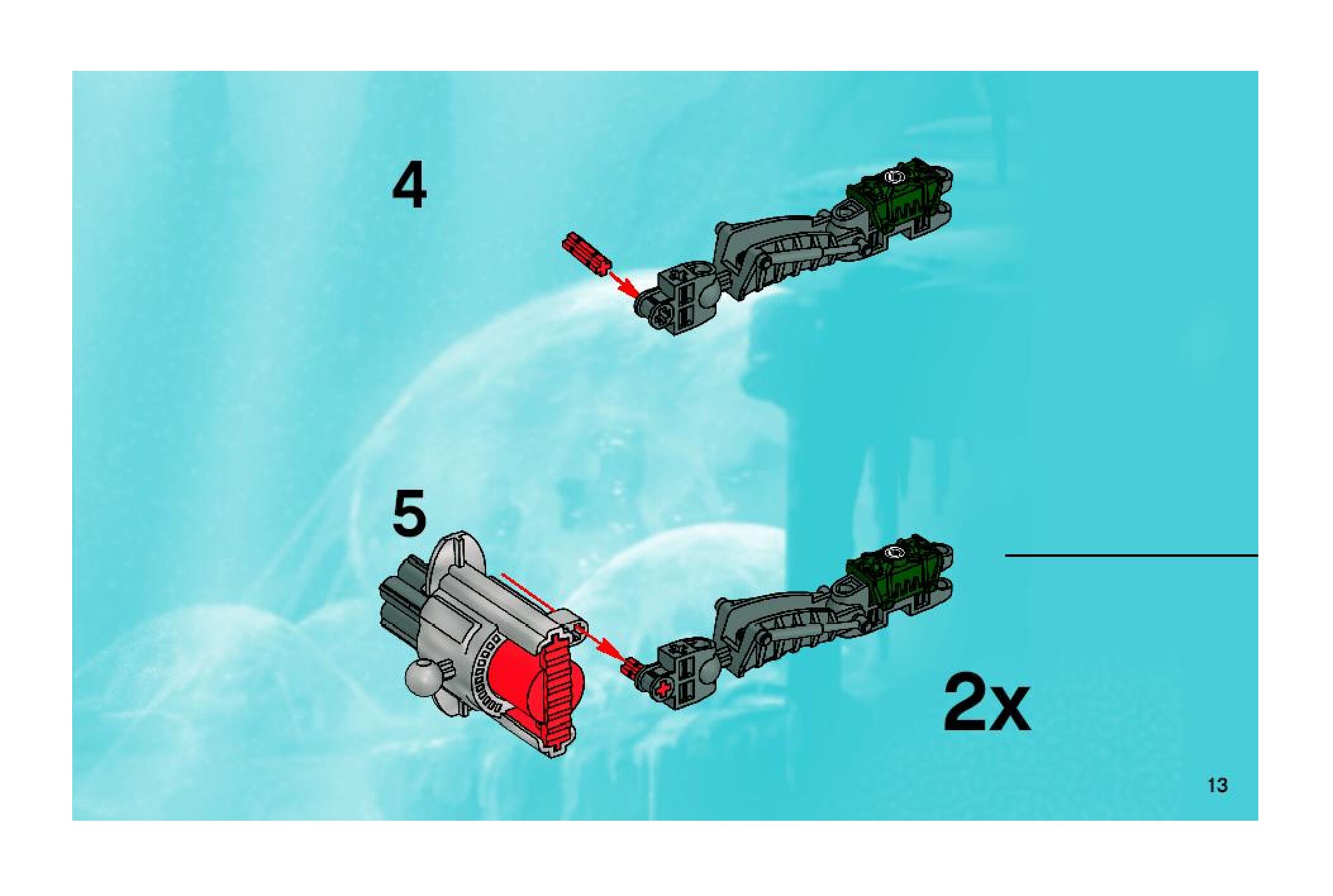 4

5

2x

13