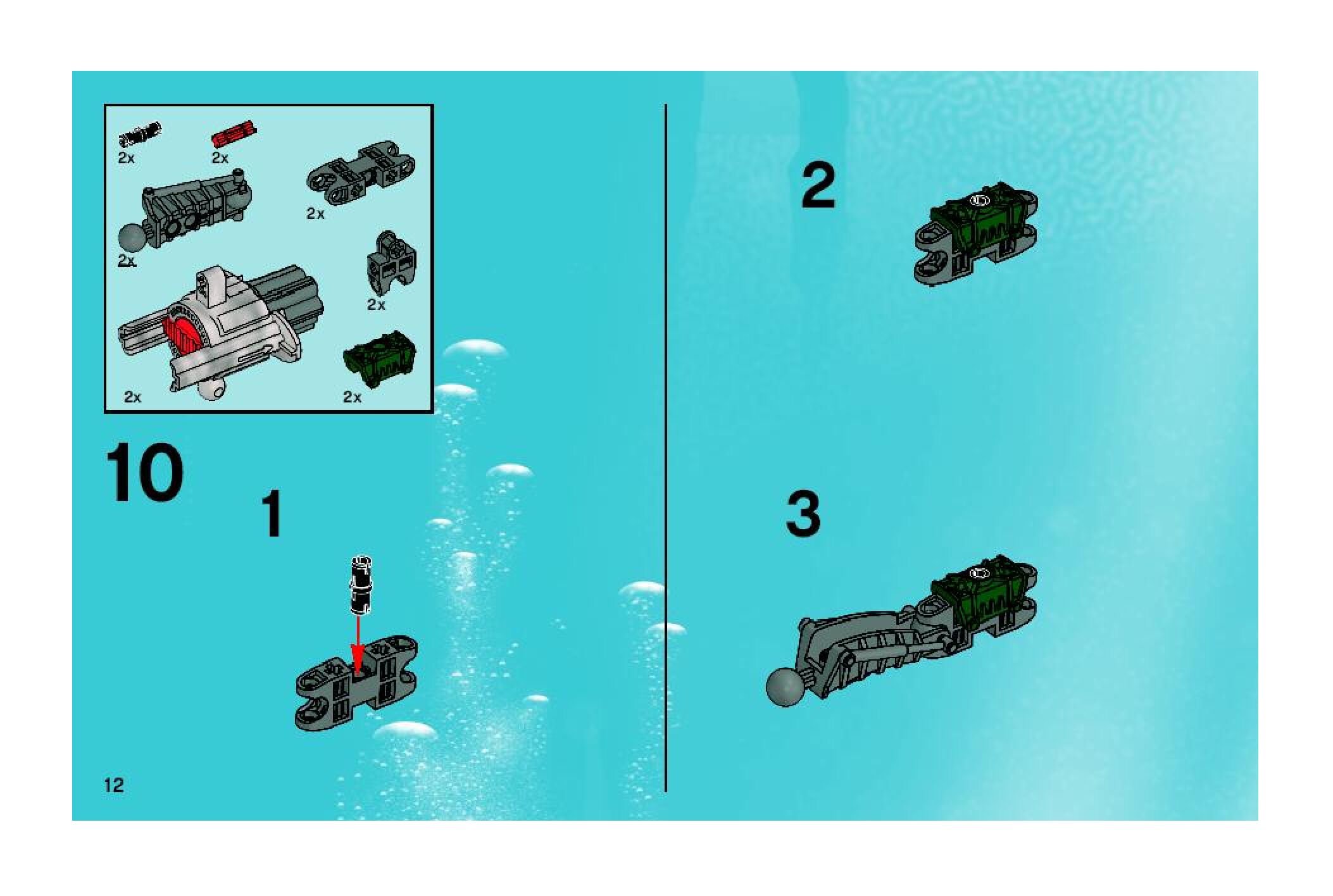 2x
2x
2x
2x
2x
2x
2x

10

1

2

3

12