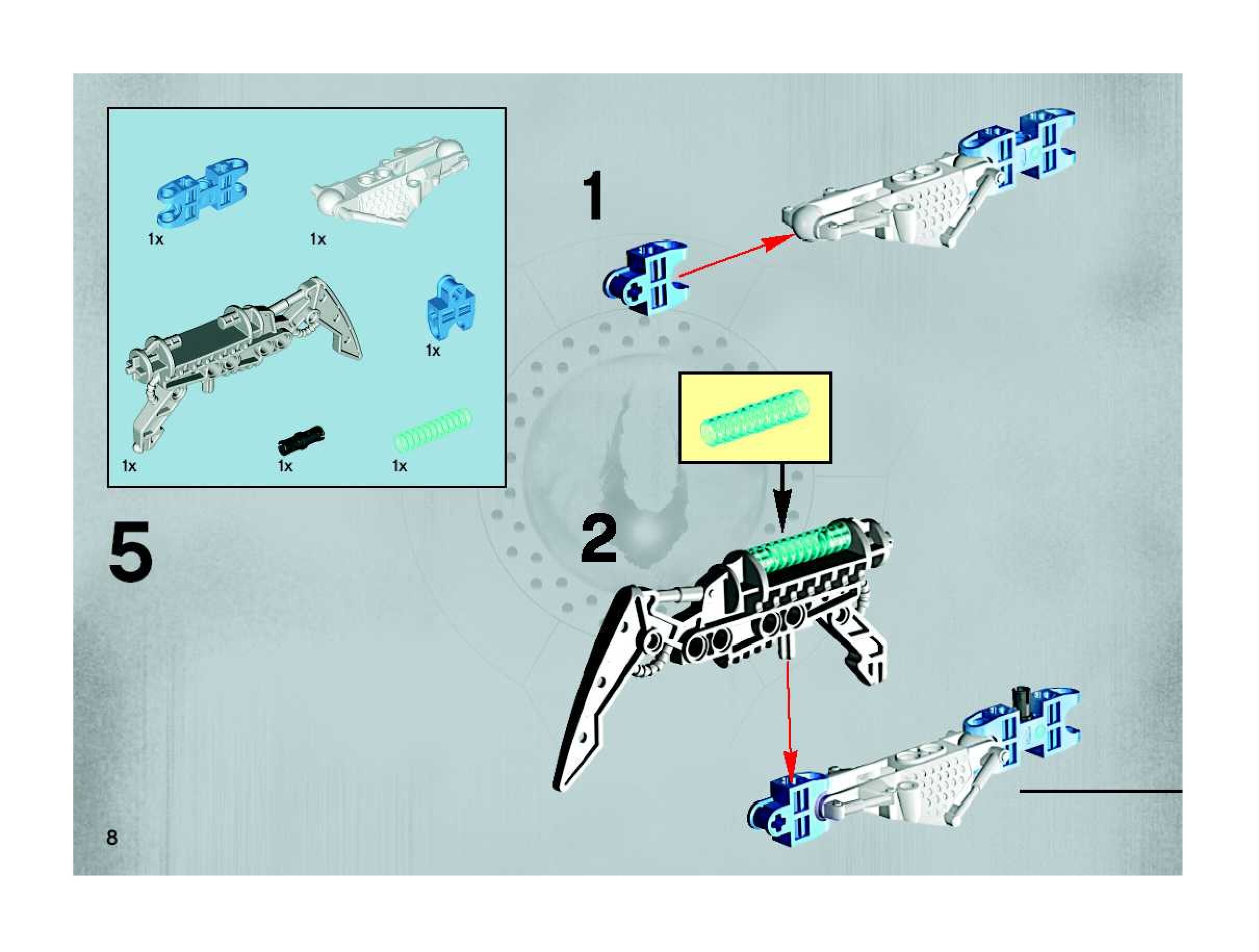 1x
1x
1x
1x
1x
1x

5

1

2

8