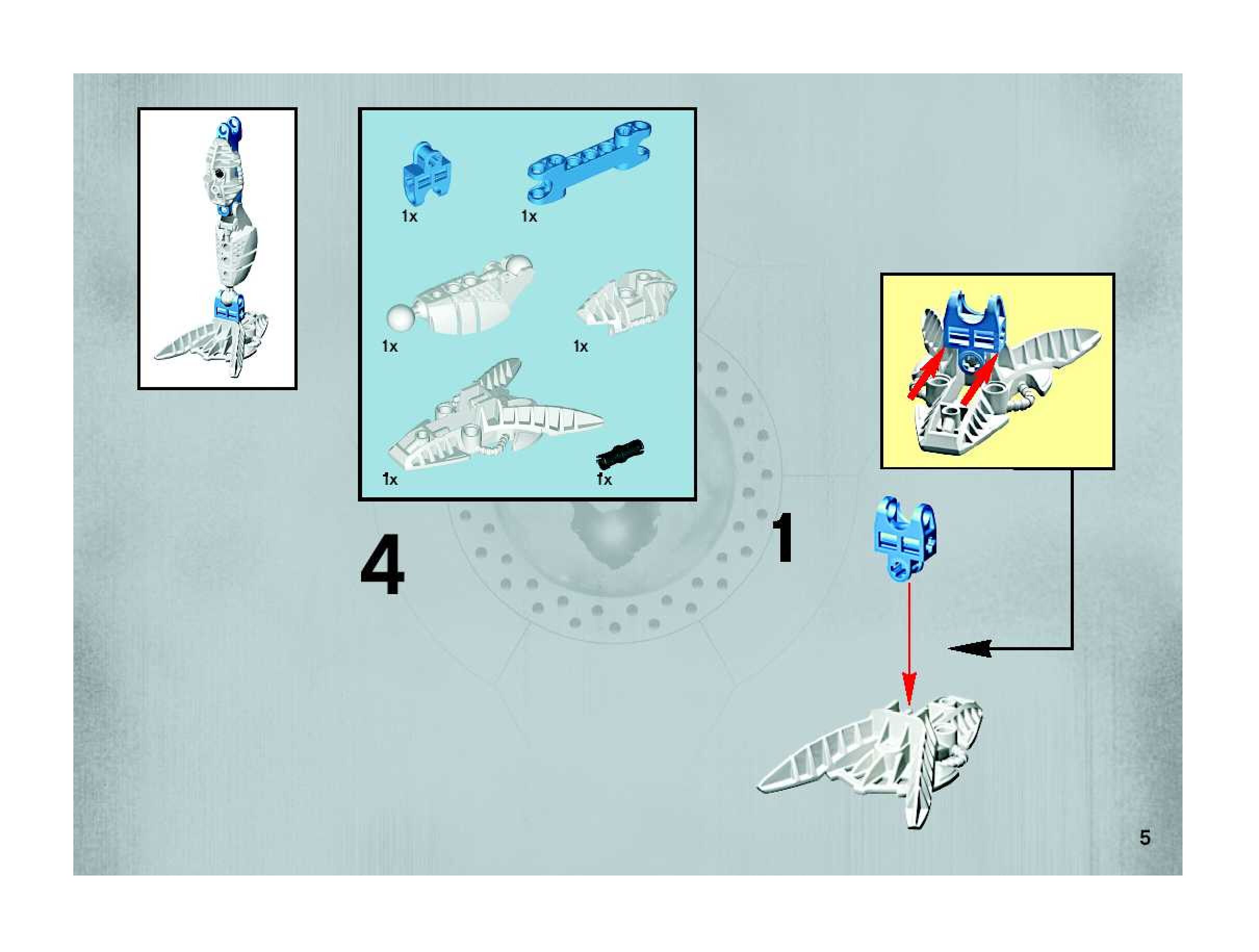 1x
1x
1x
1x
1x
1x

4

1

5