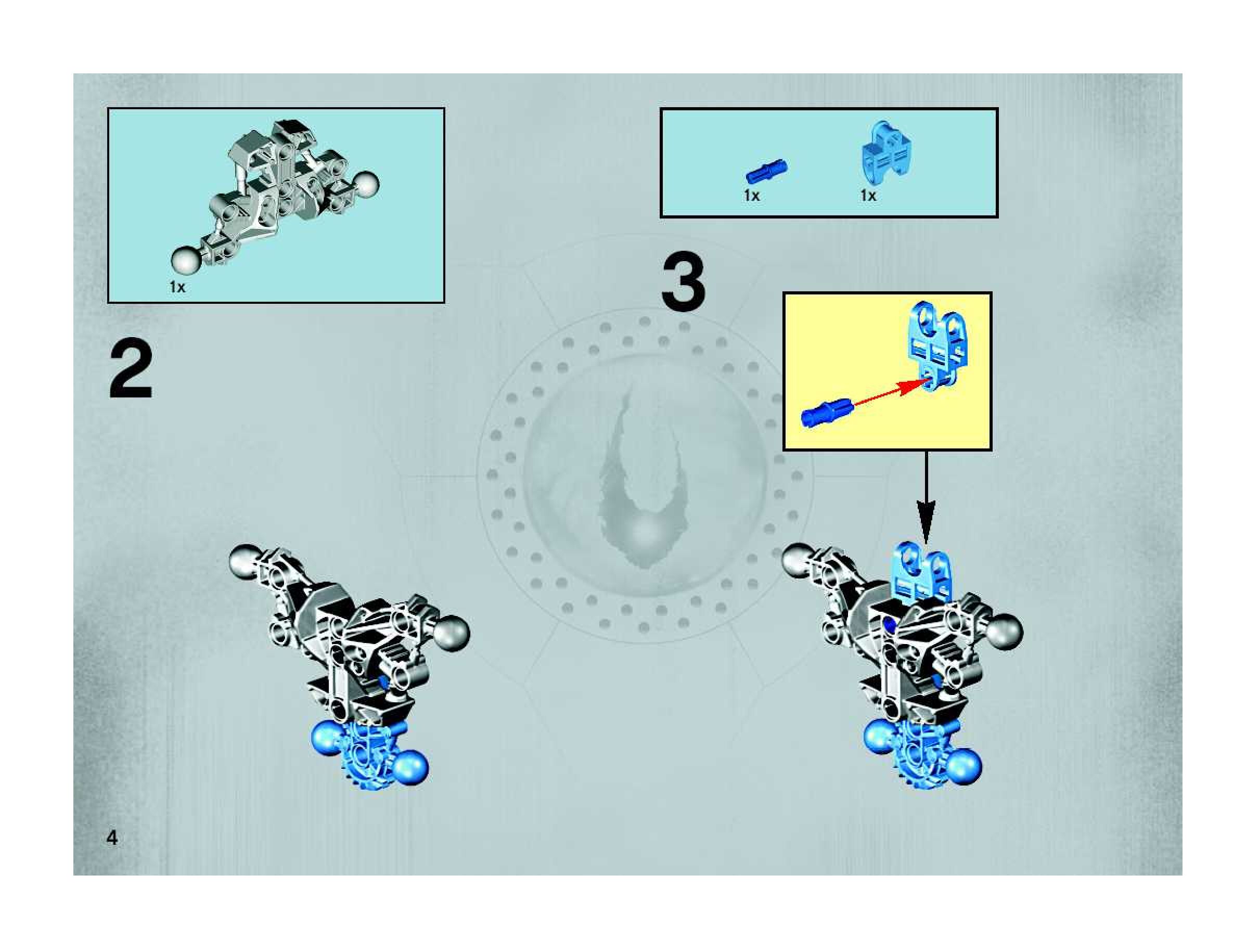 1x

2

1x 1x

3

4