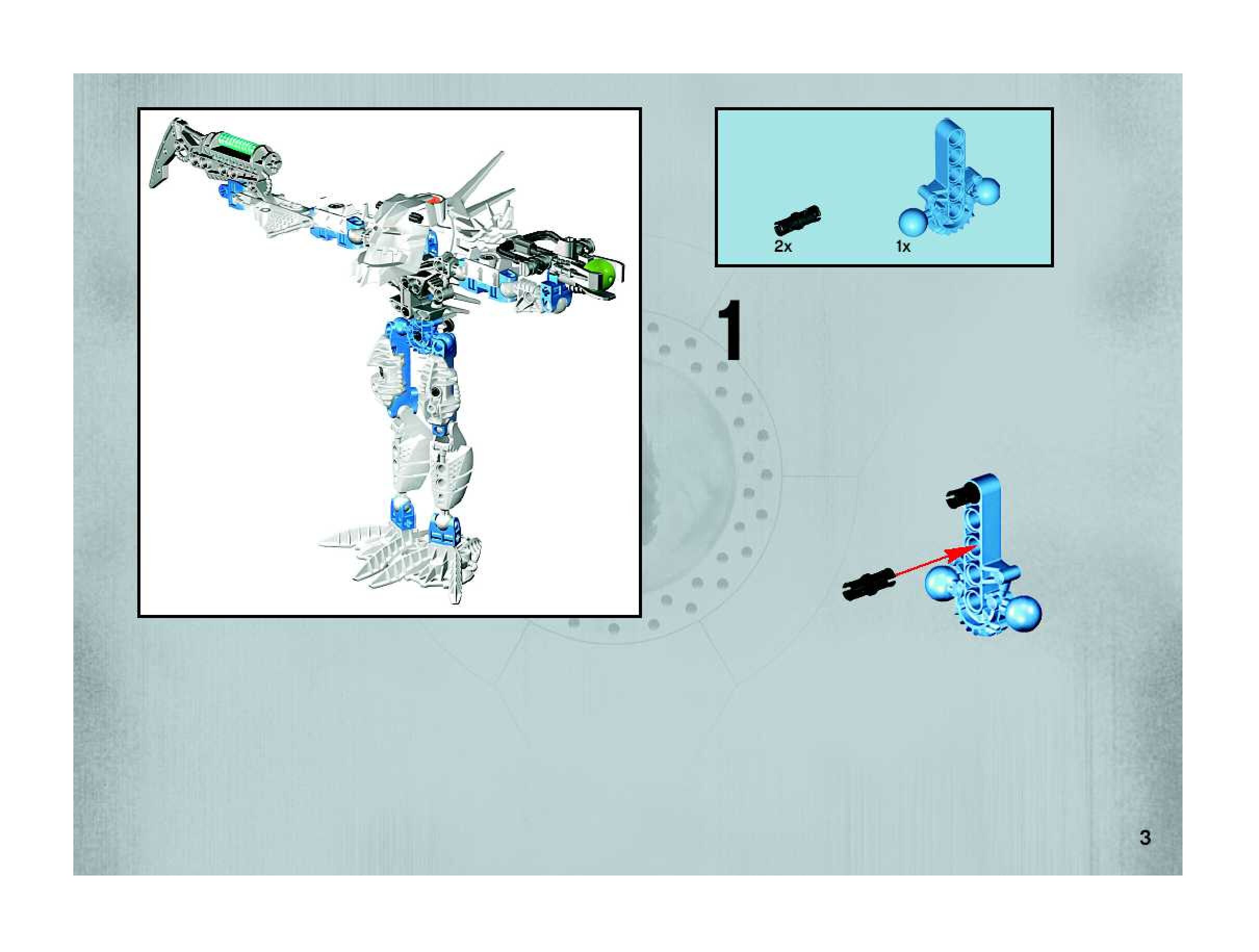 2x
1x
1
3