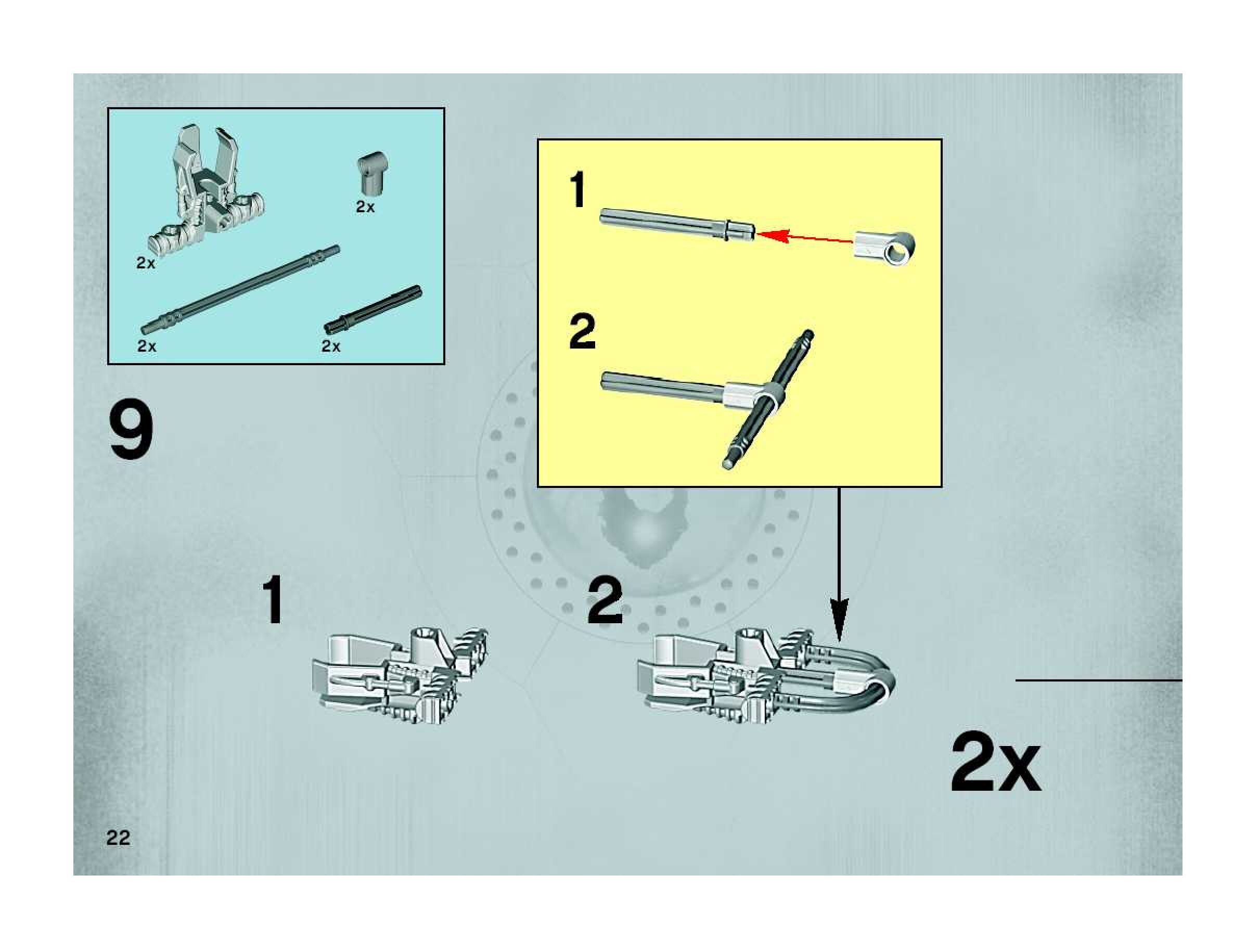 2x

2x

2x

2x

9

1

2

1

2

2x

22