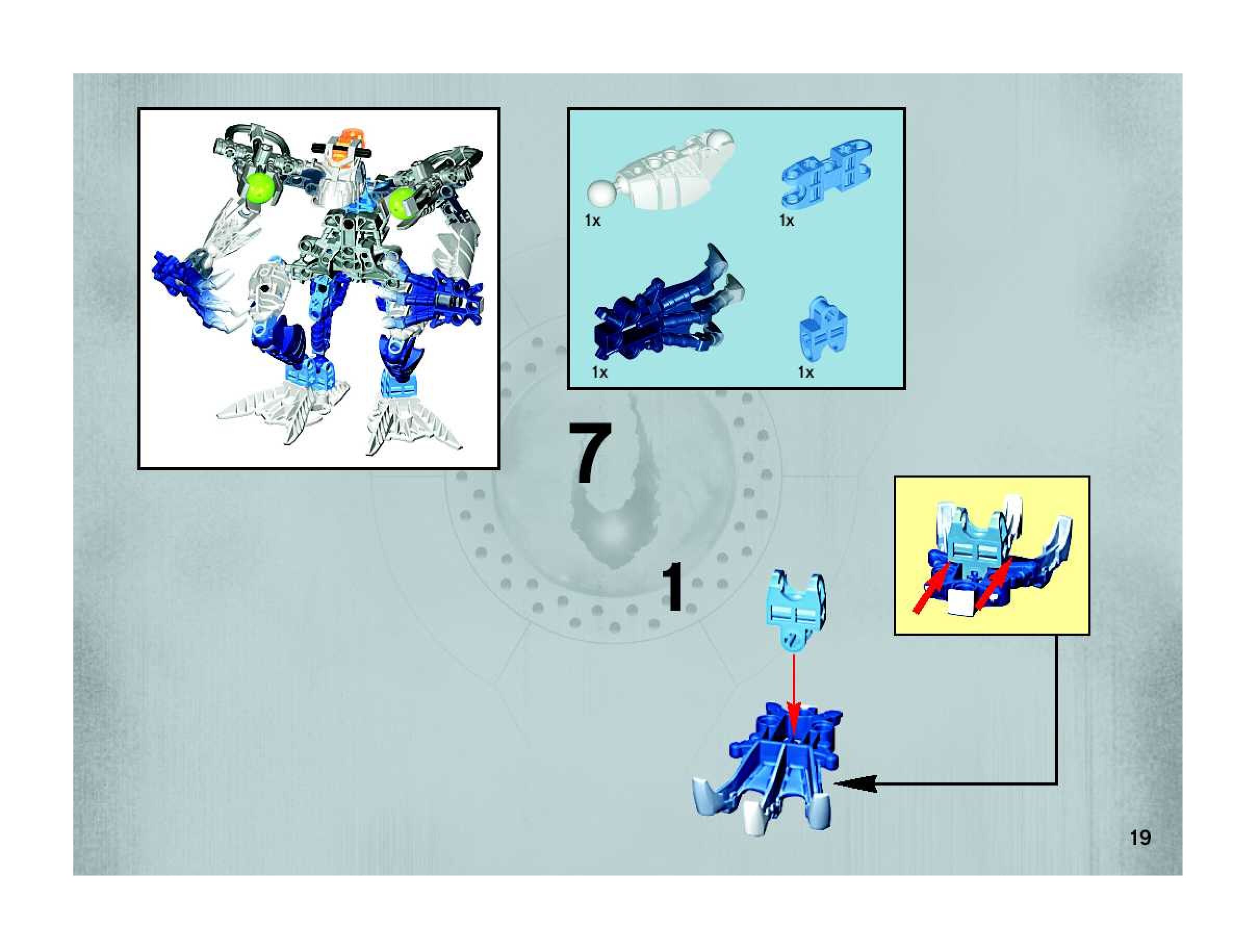 1x
1x
1x
1x

7

1

19