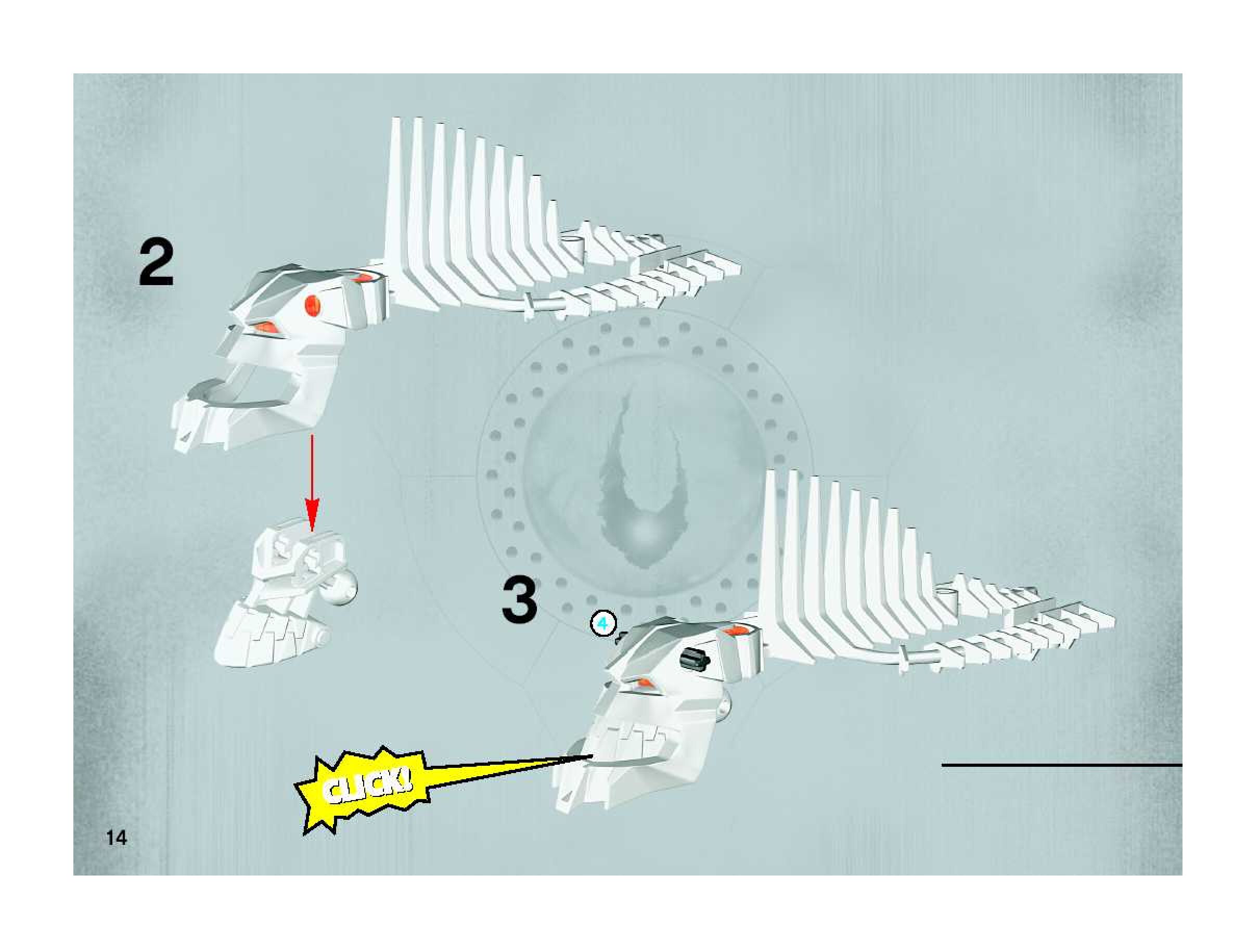 2

3

4

CLICK!

14