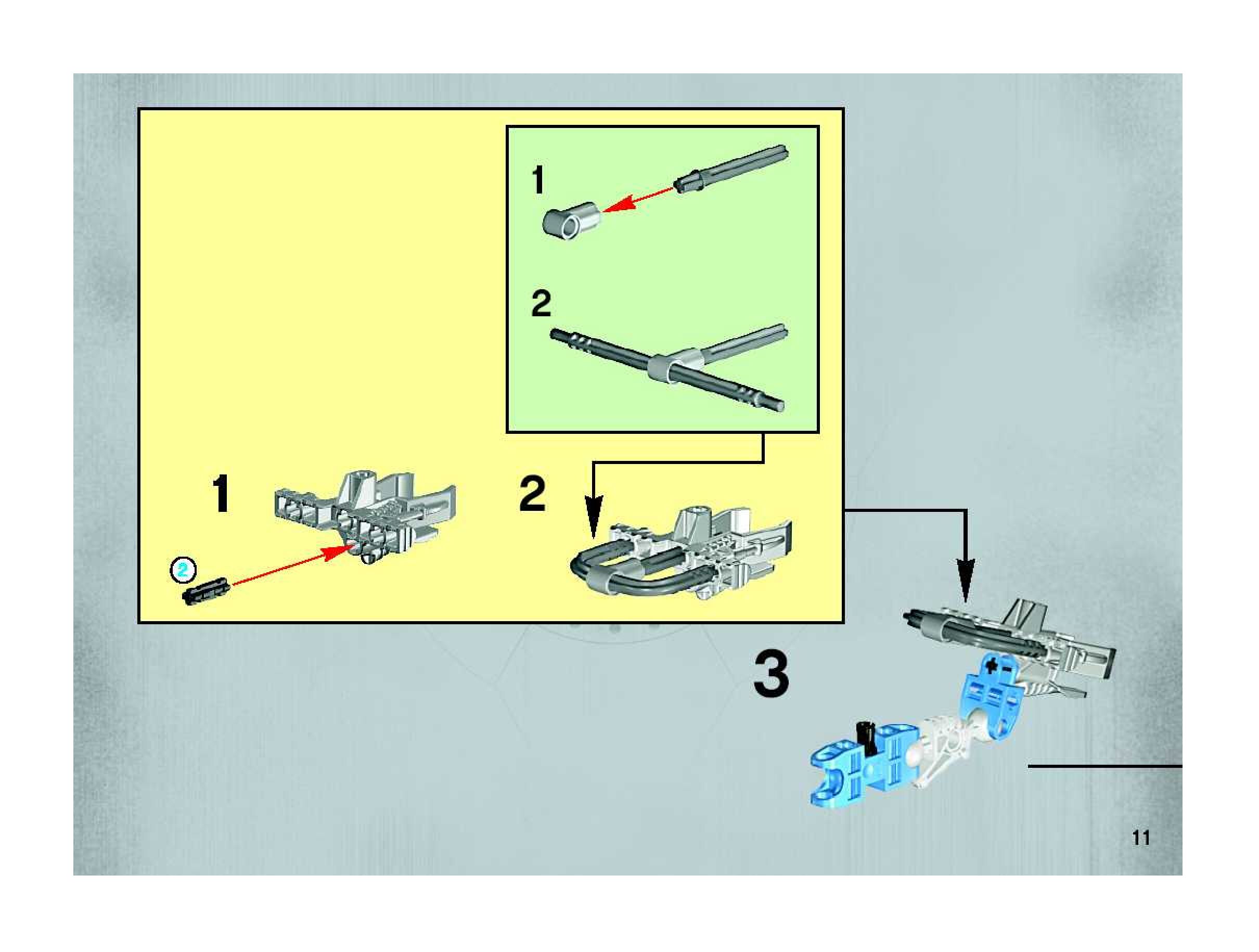 1

2

1

2

2

3

11