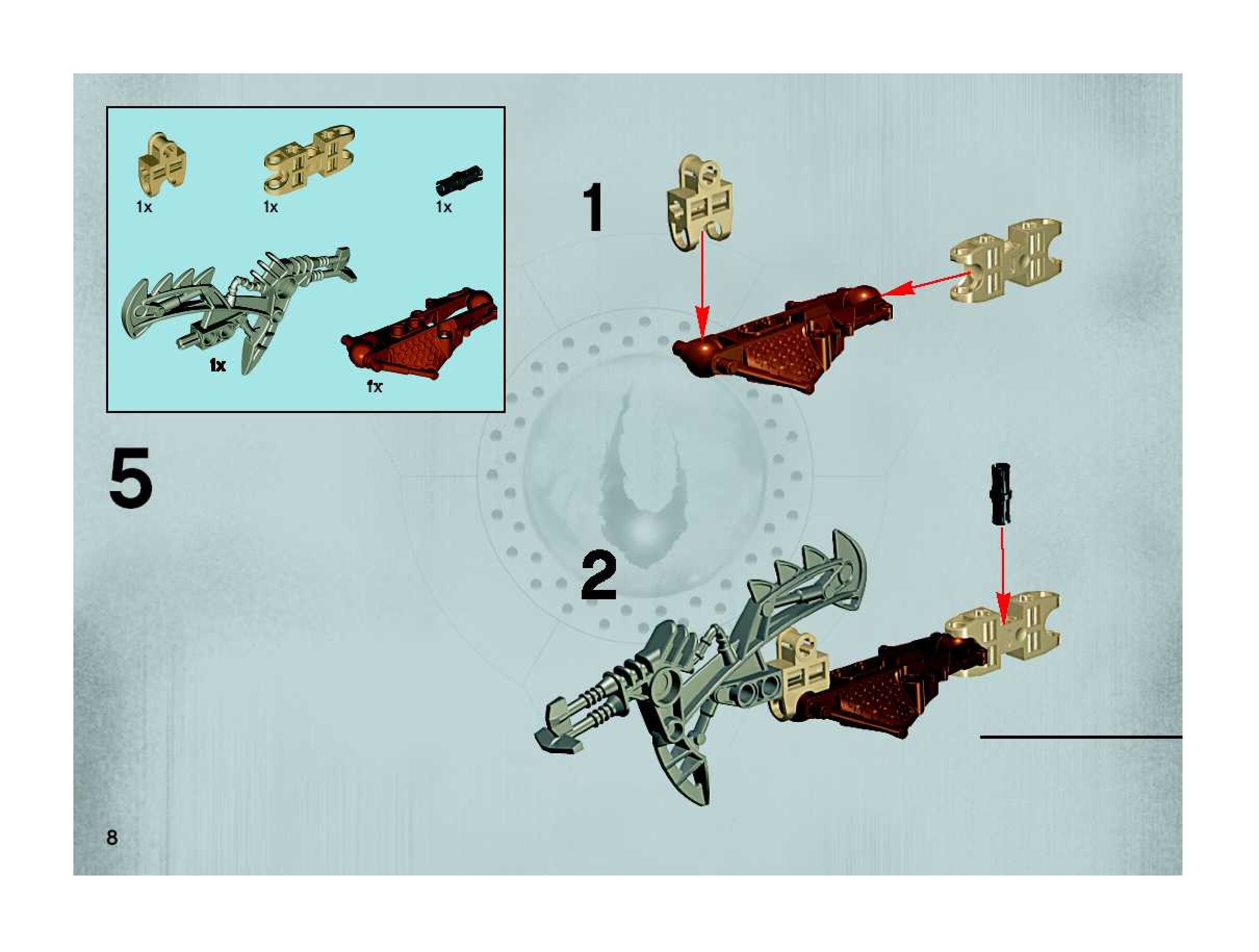 1x
1x
1x
1x
1x

5

1

2

8