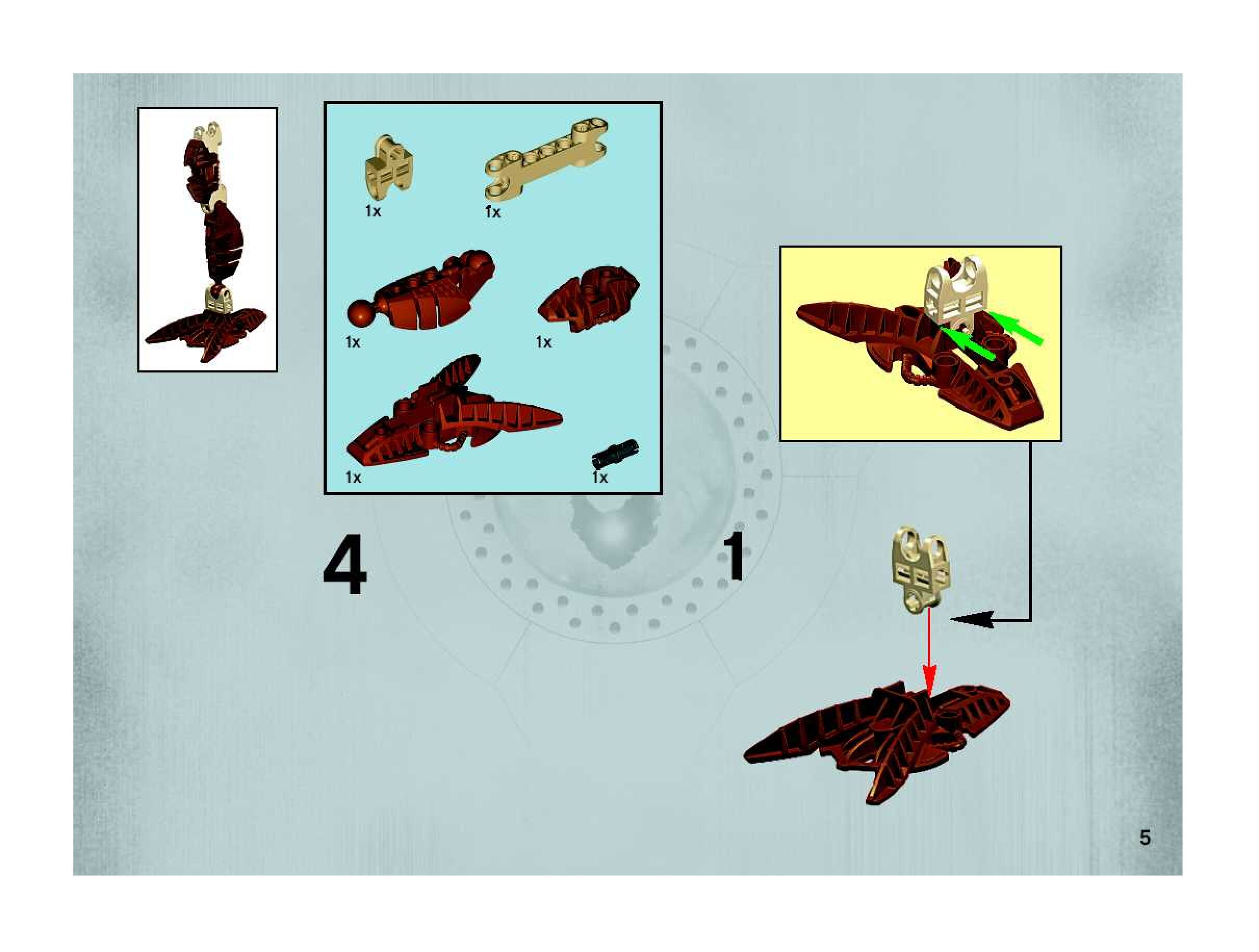 1x
1x
1x
1x
1x
1x

4

1

5