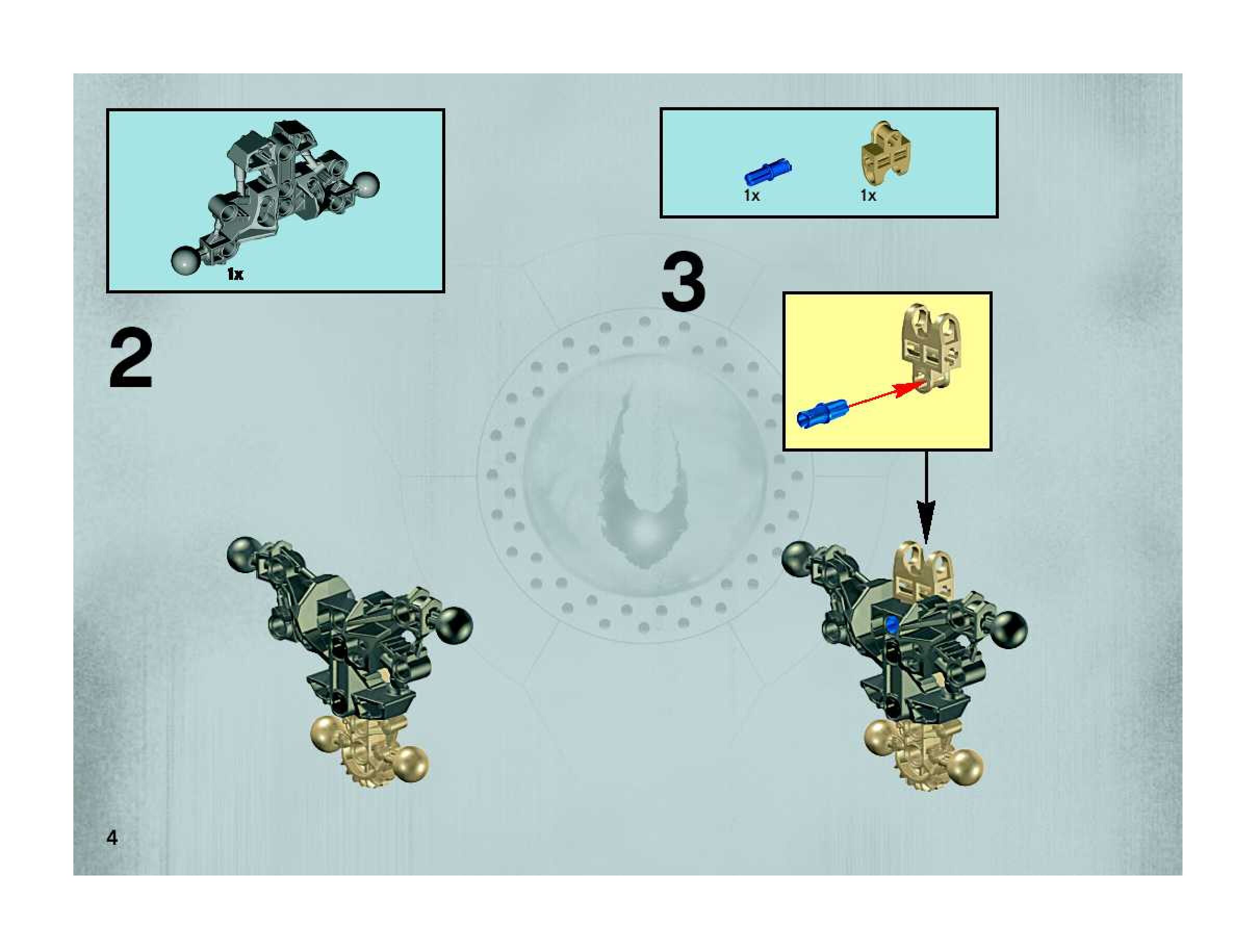 1x

2

1x 1x

3

4