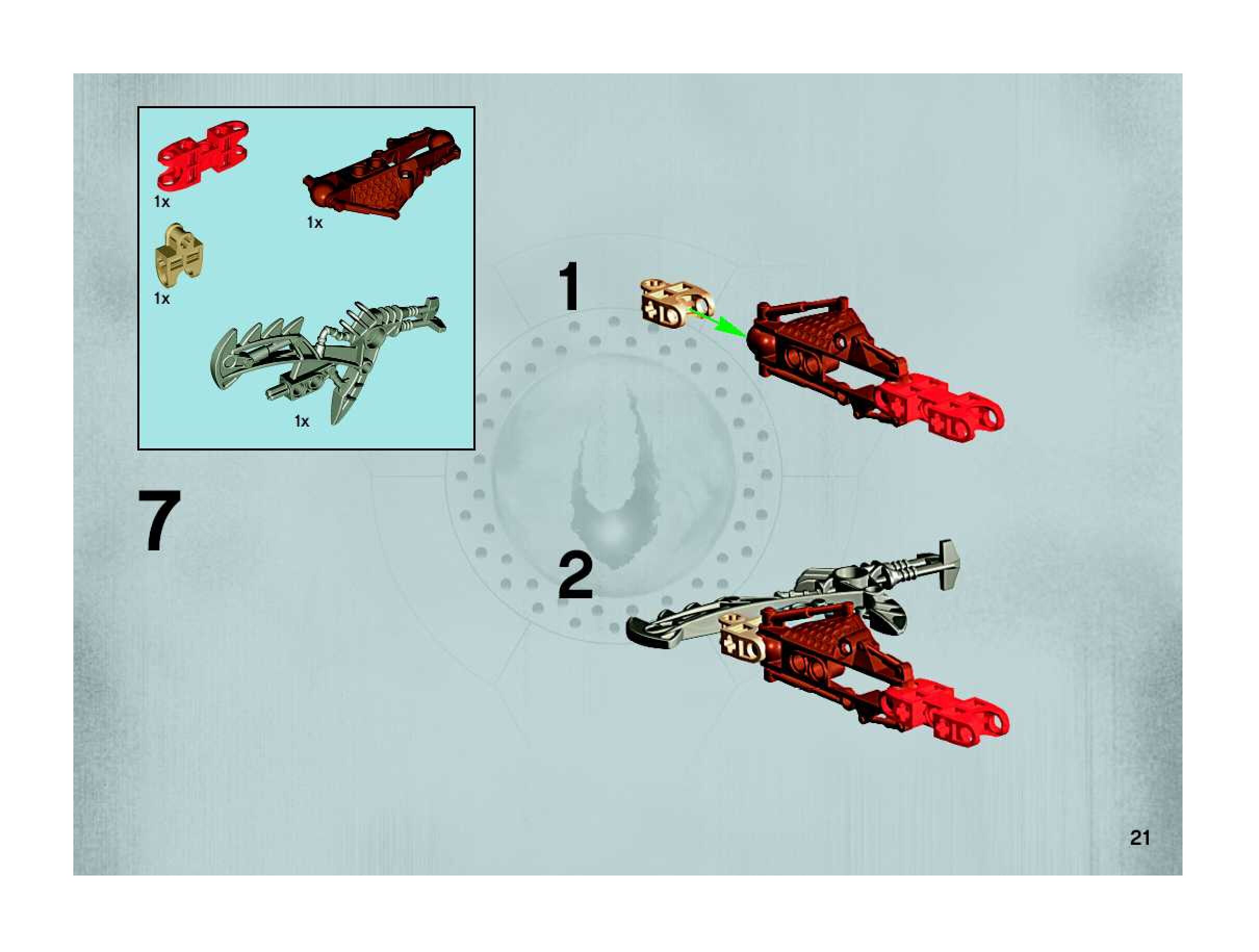 1x

1x

1x

1x

7

1

2

21