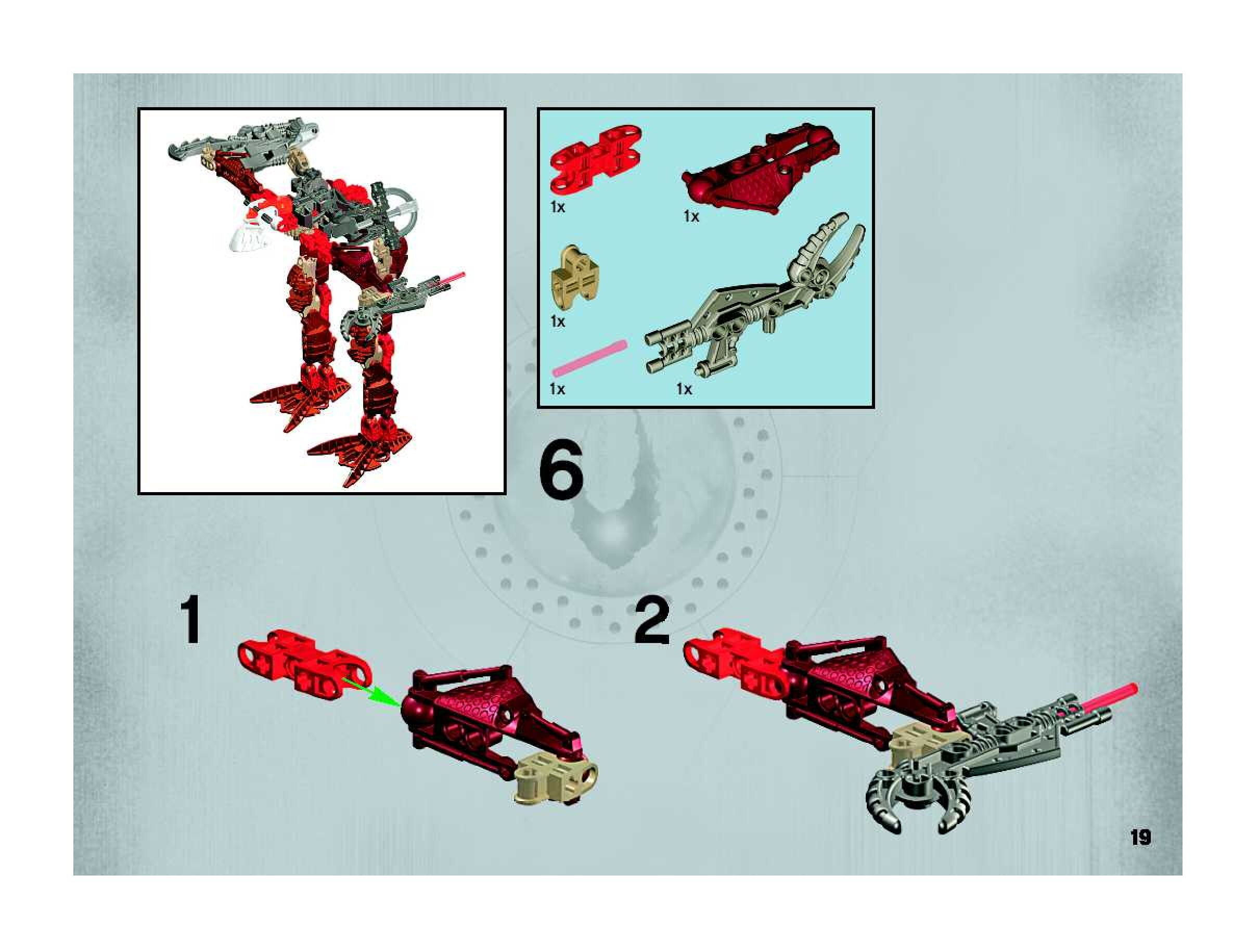 1x

1x

1x

1x

1x

6

1

2

19