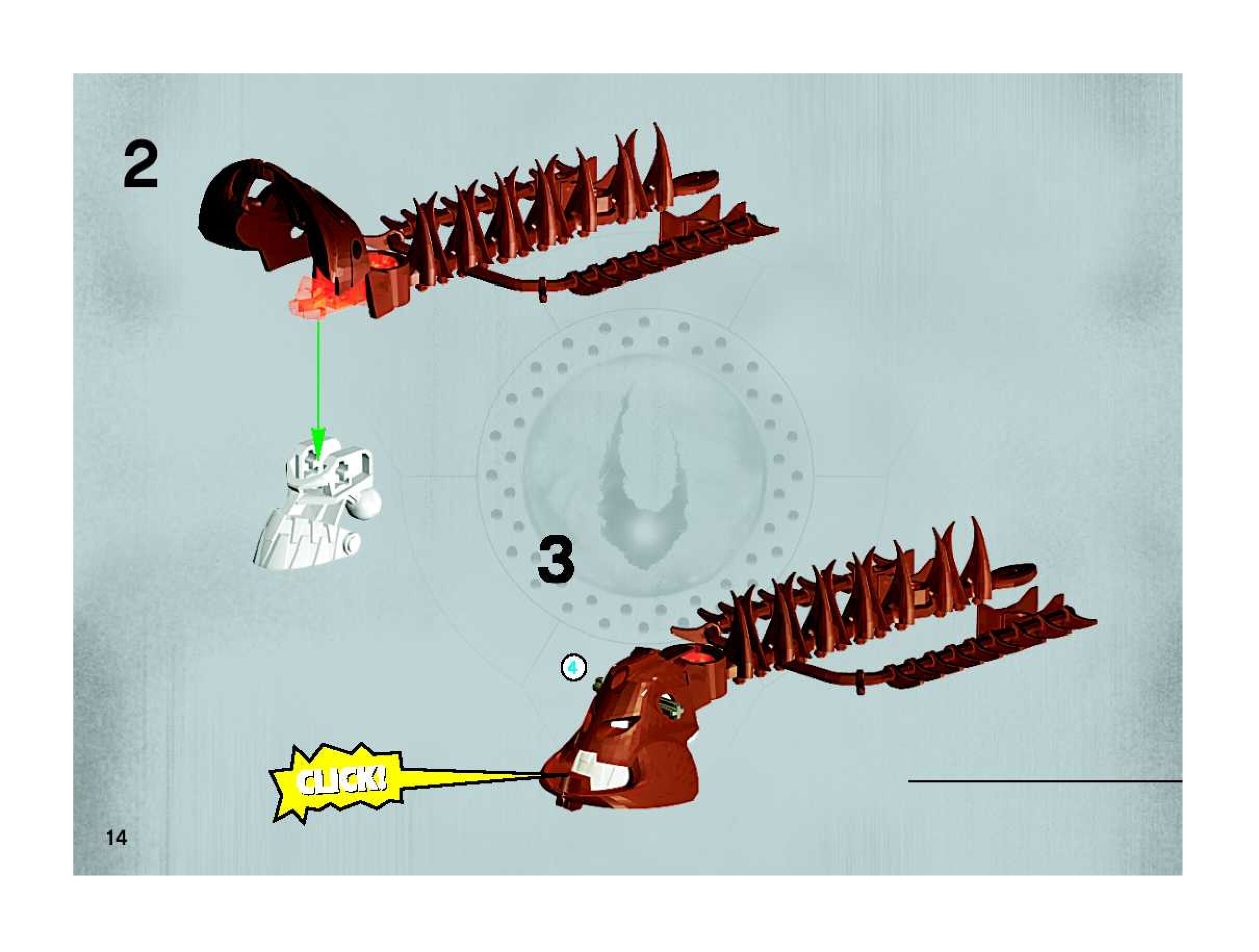 2

3

4

CLICK!

14