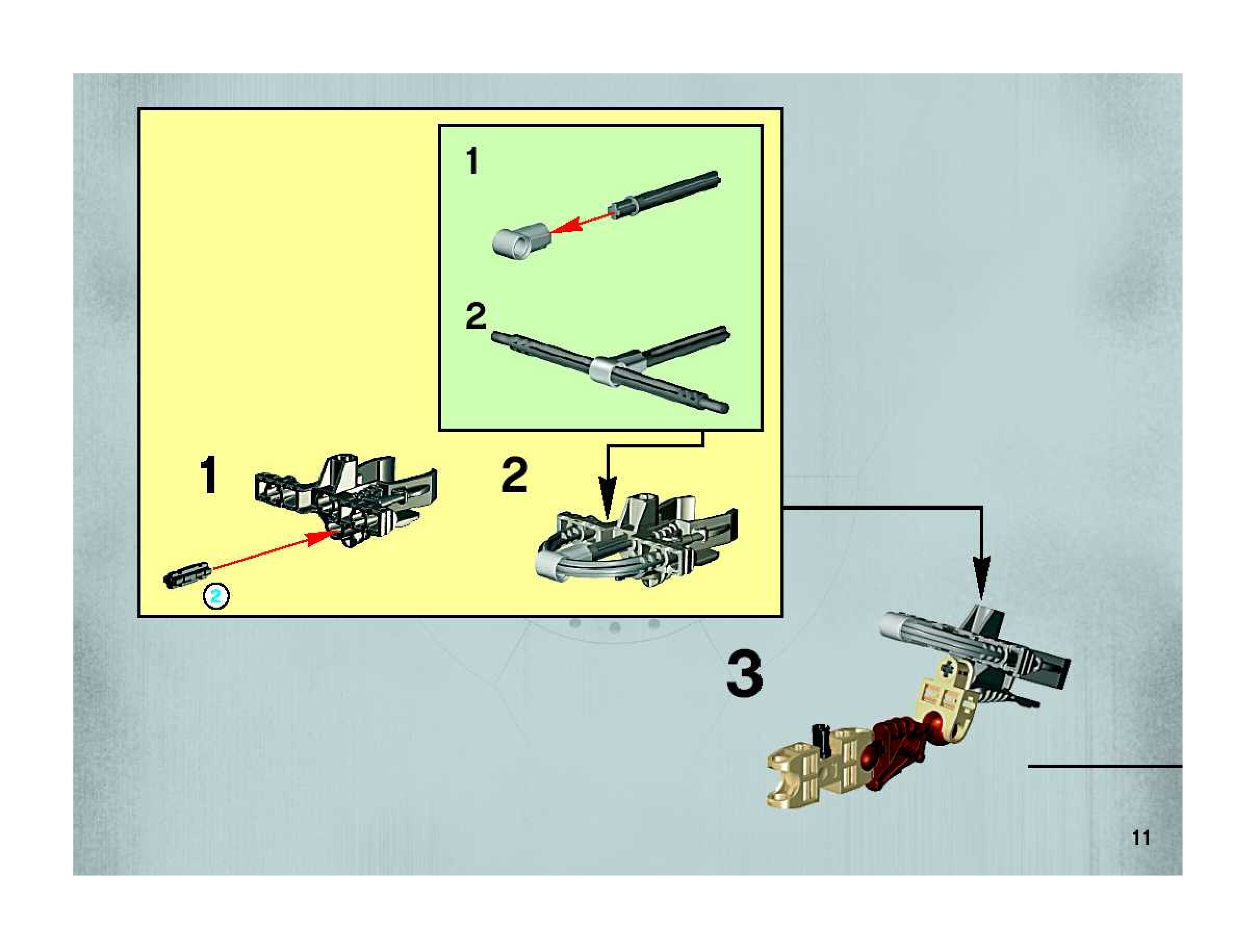 1

2

1

2

2

3

11