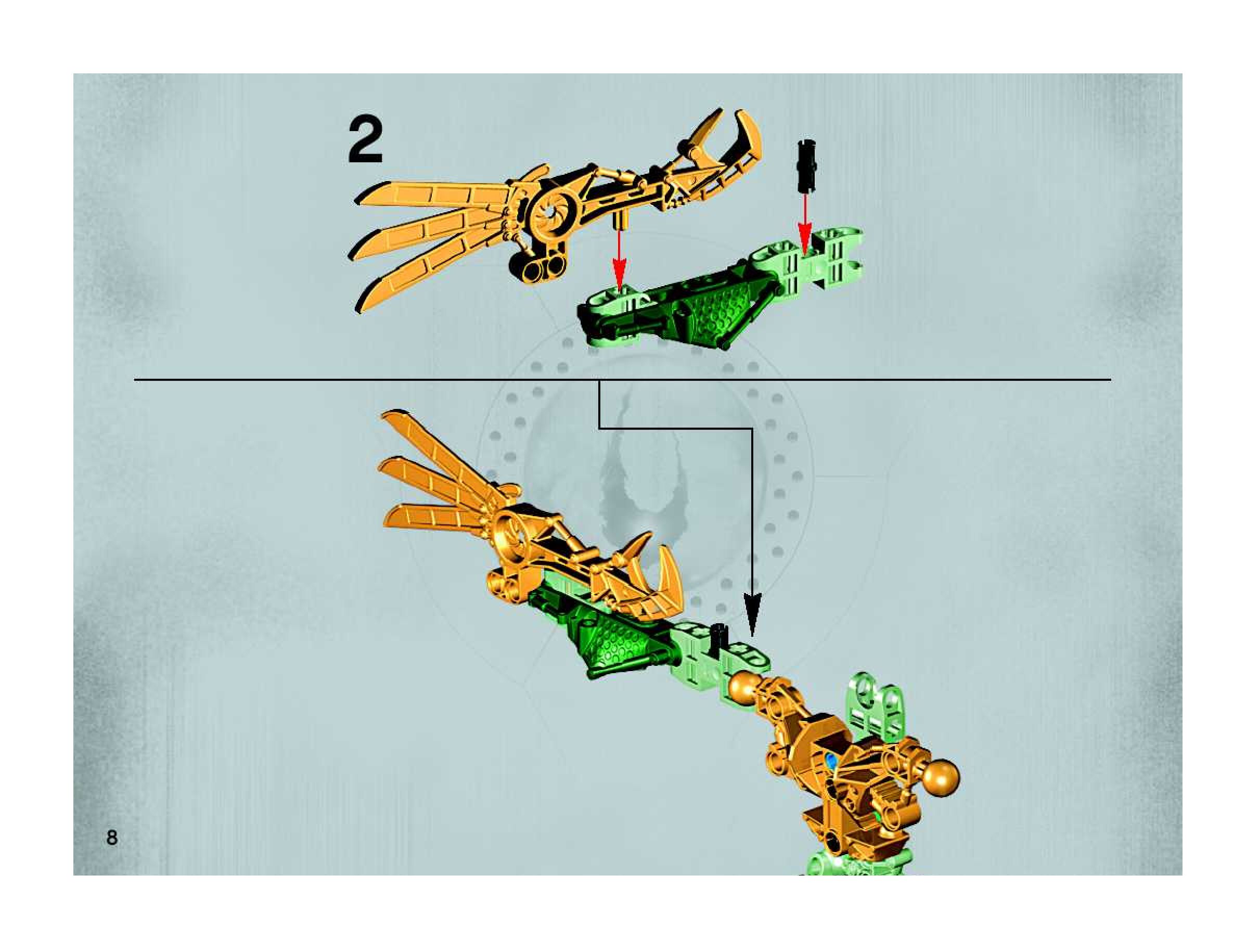 2

8