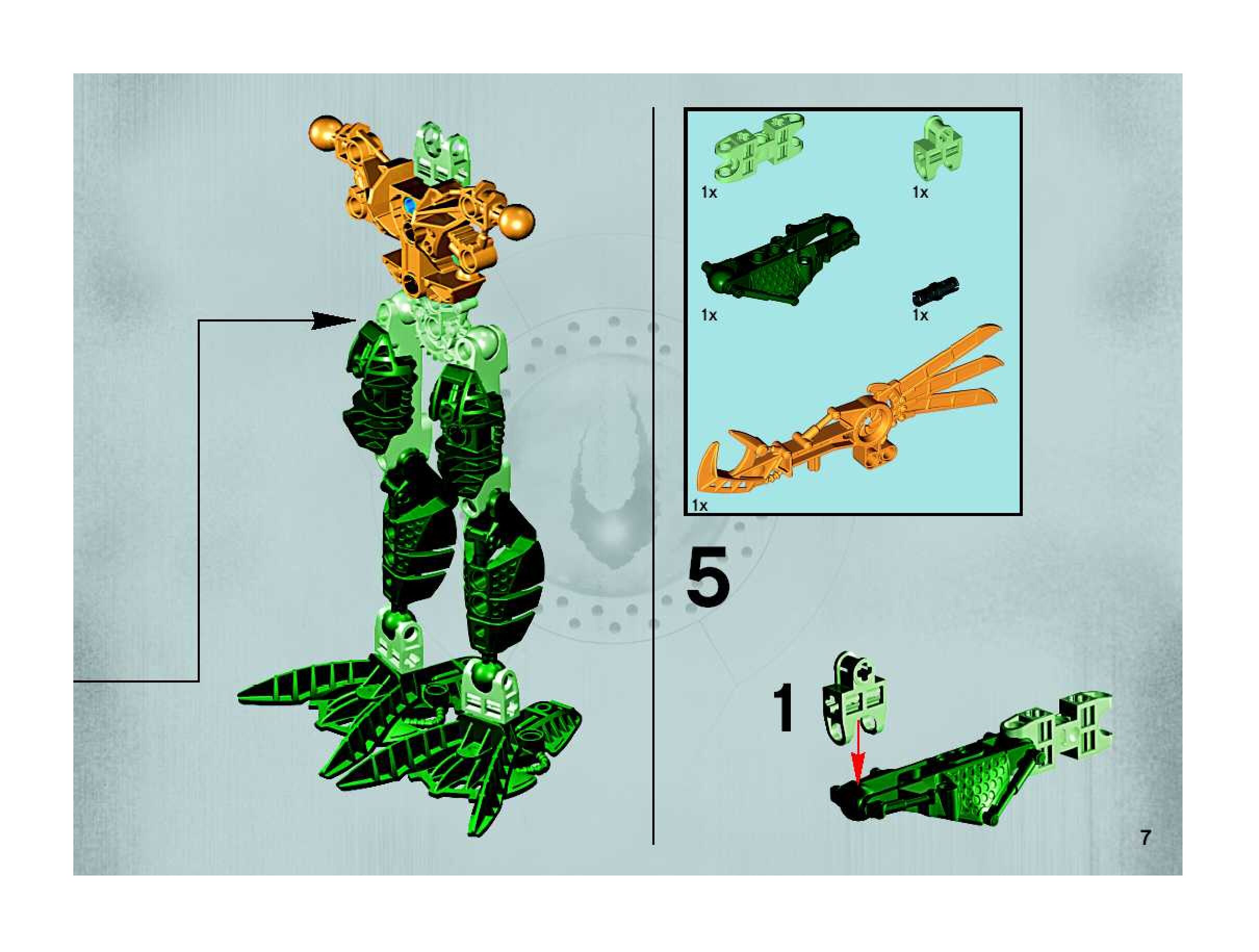 1x

1x

1x

1x

1x

5

1

7