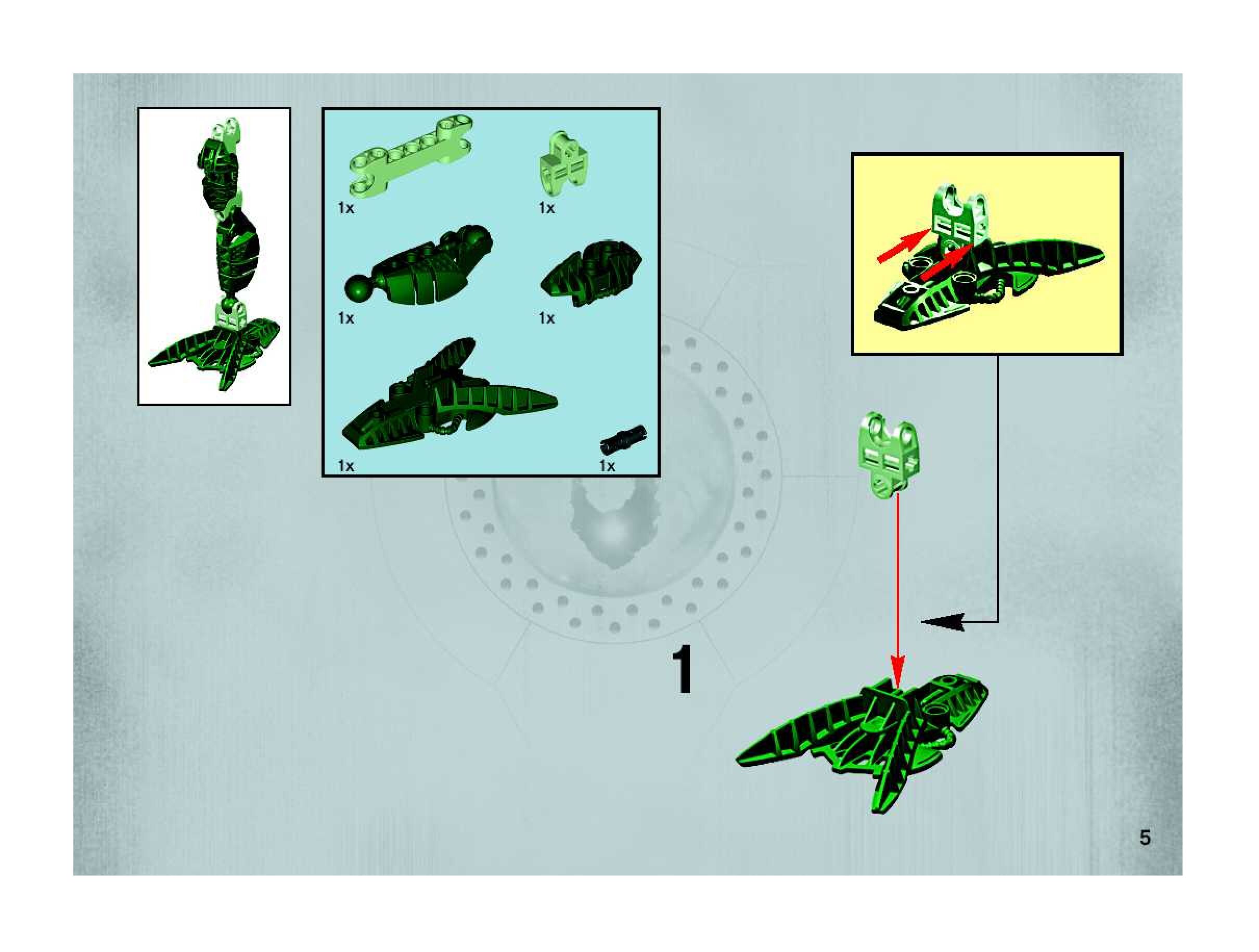 1x

1x

1x

1x

1x

1x

1

5