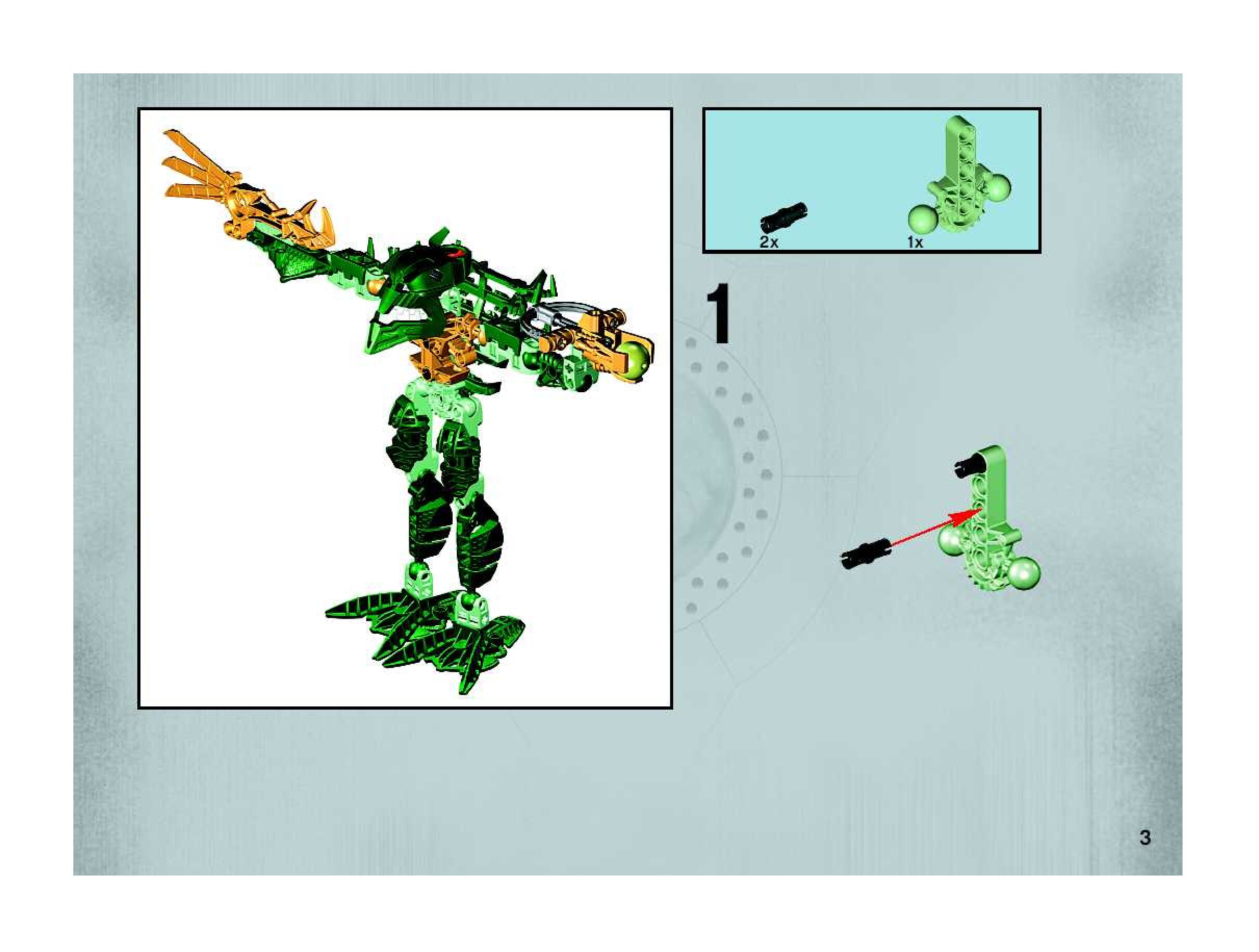 2x

1x

1

3