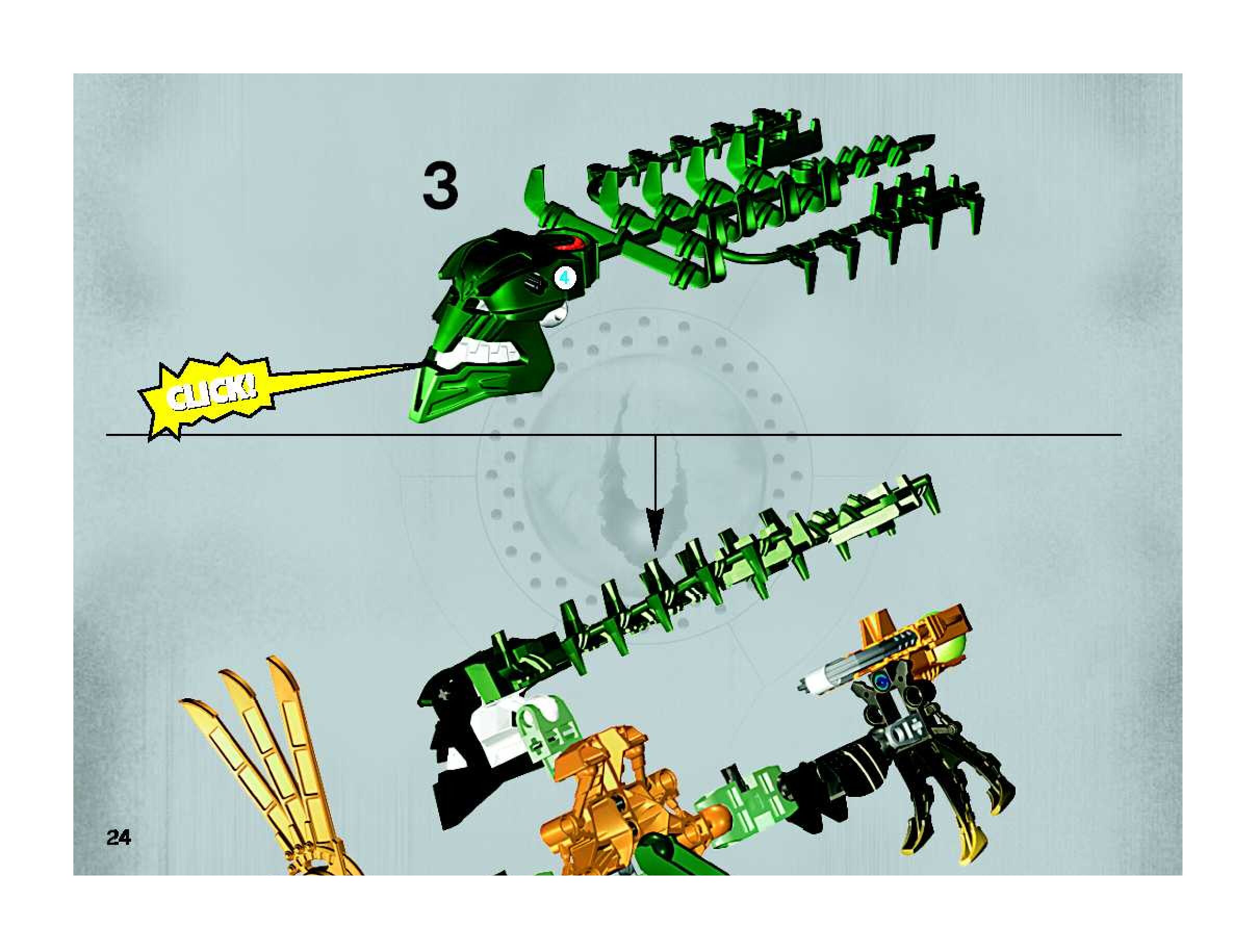 3

4

CLICK!

24