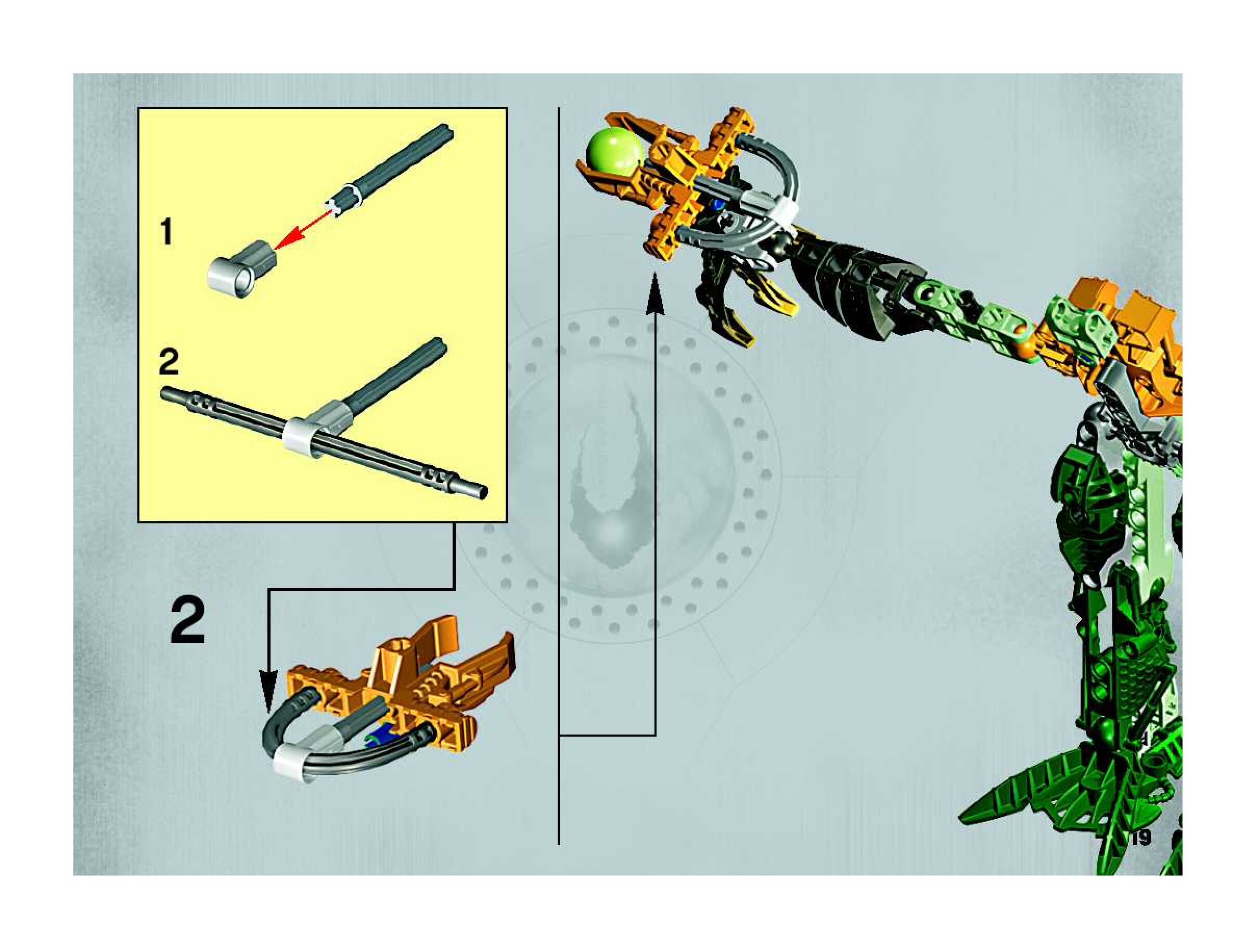 1

2

2

19