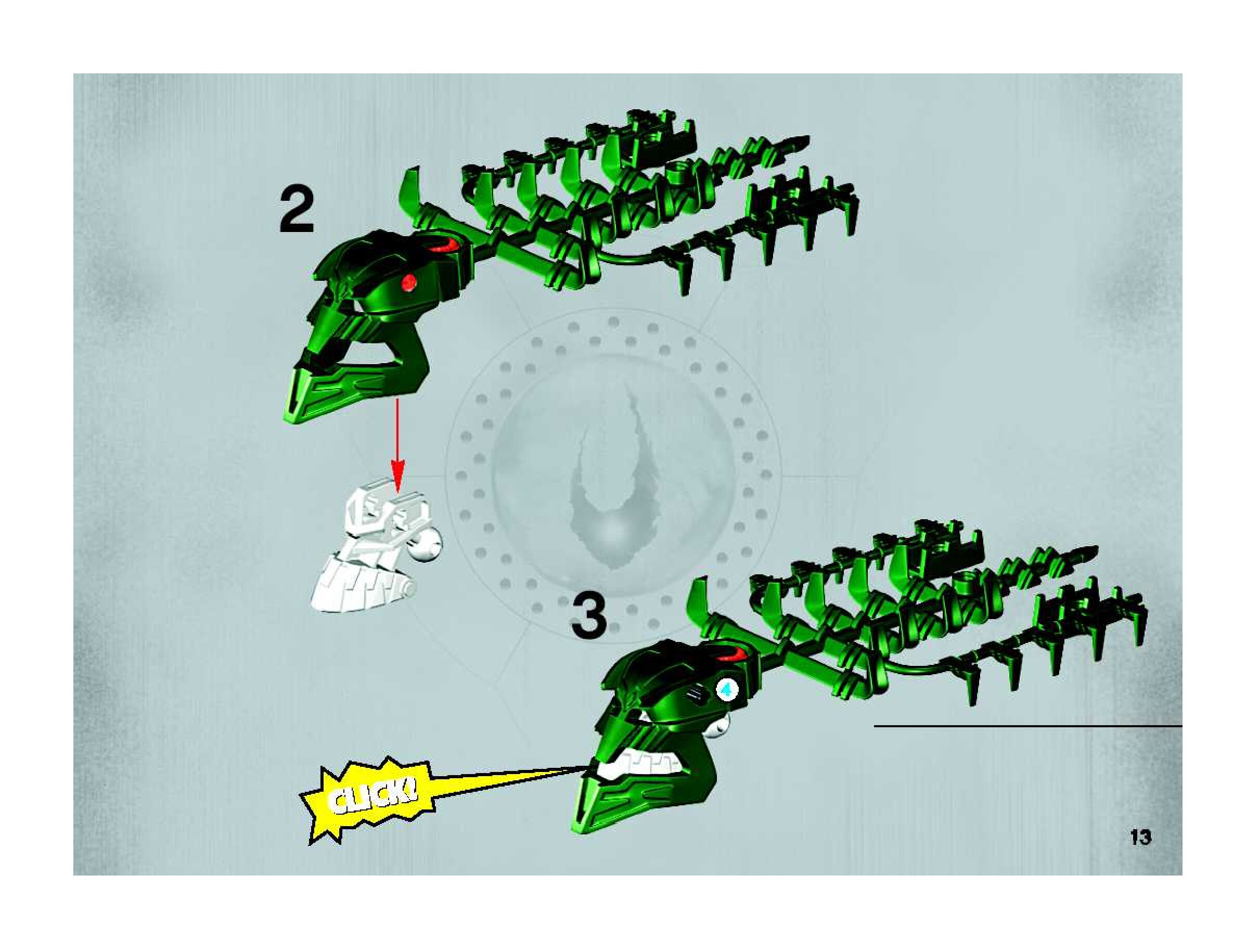 2

3

4

CLICK!

13