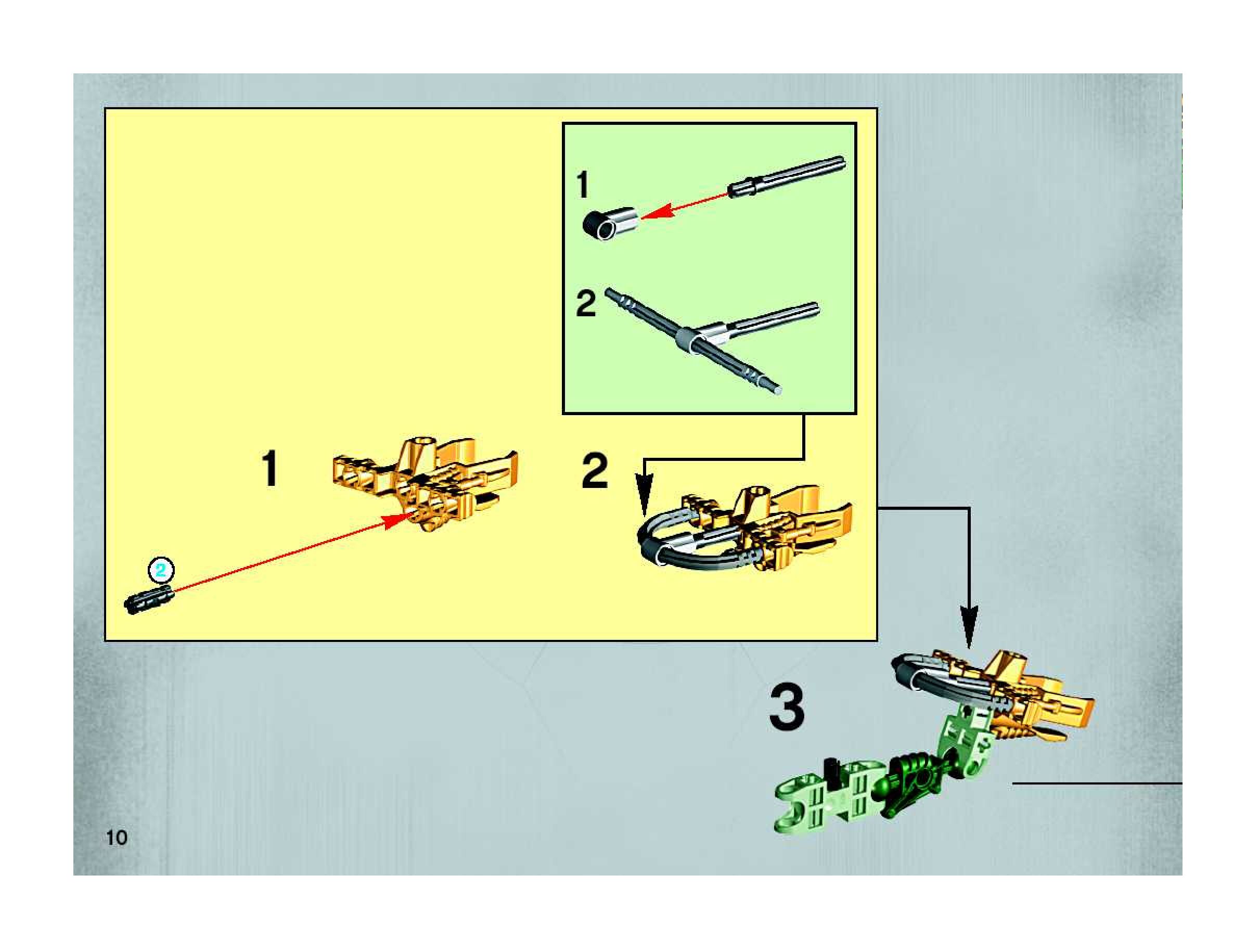 1

2

1

2

2

3

10