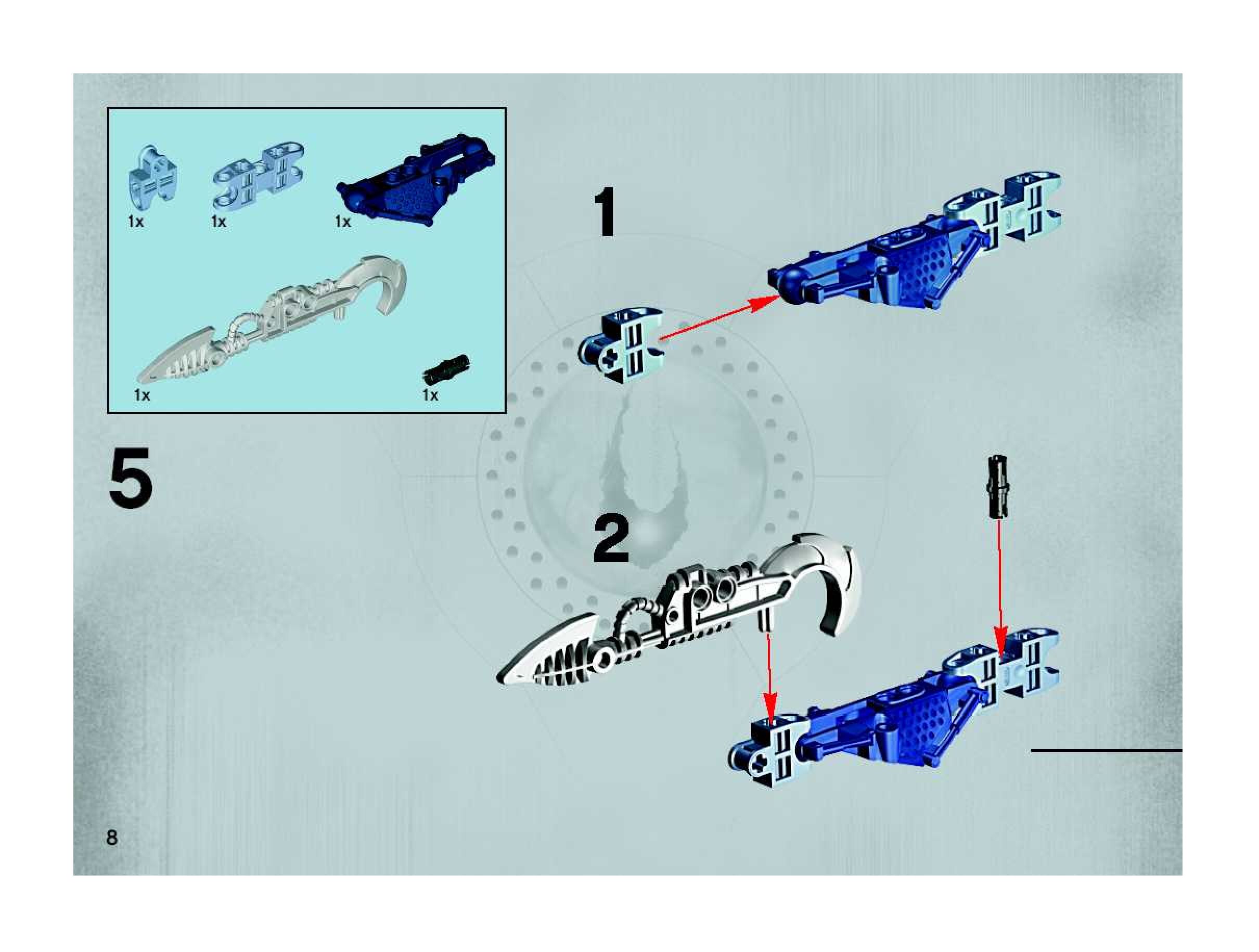 1x 1x 1x

1x 1x

5

1

2

8