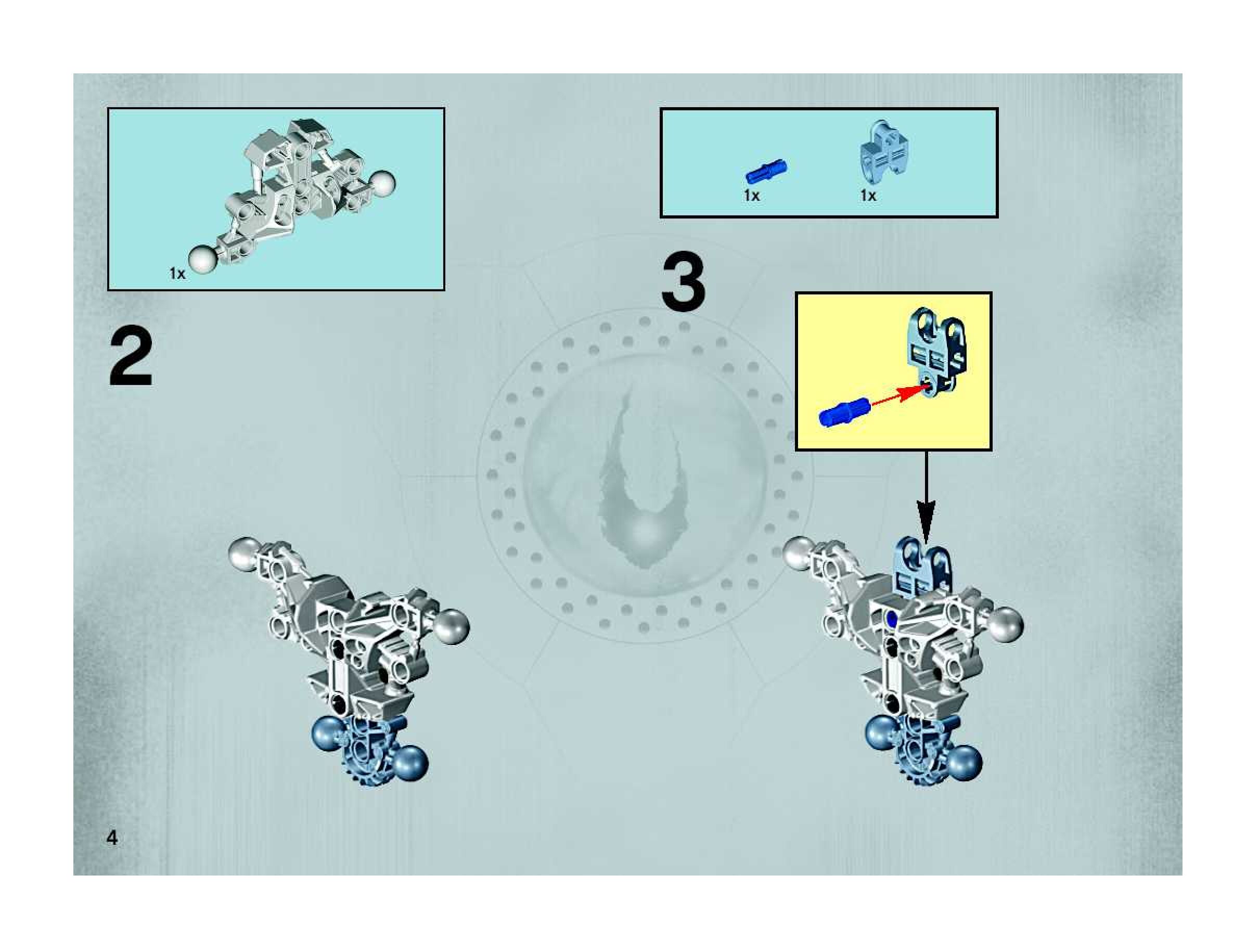 1x

2

1x

1x

3

4