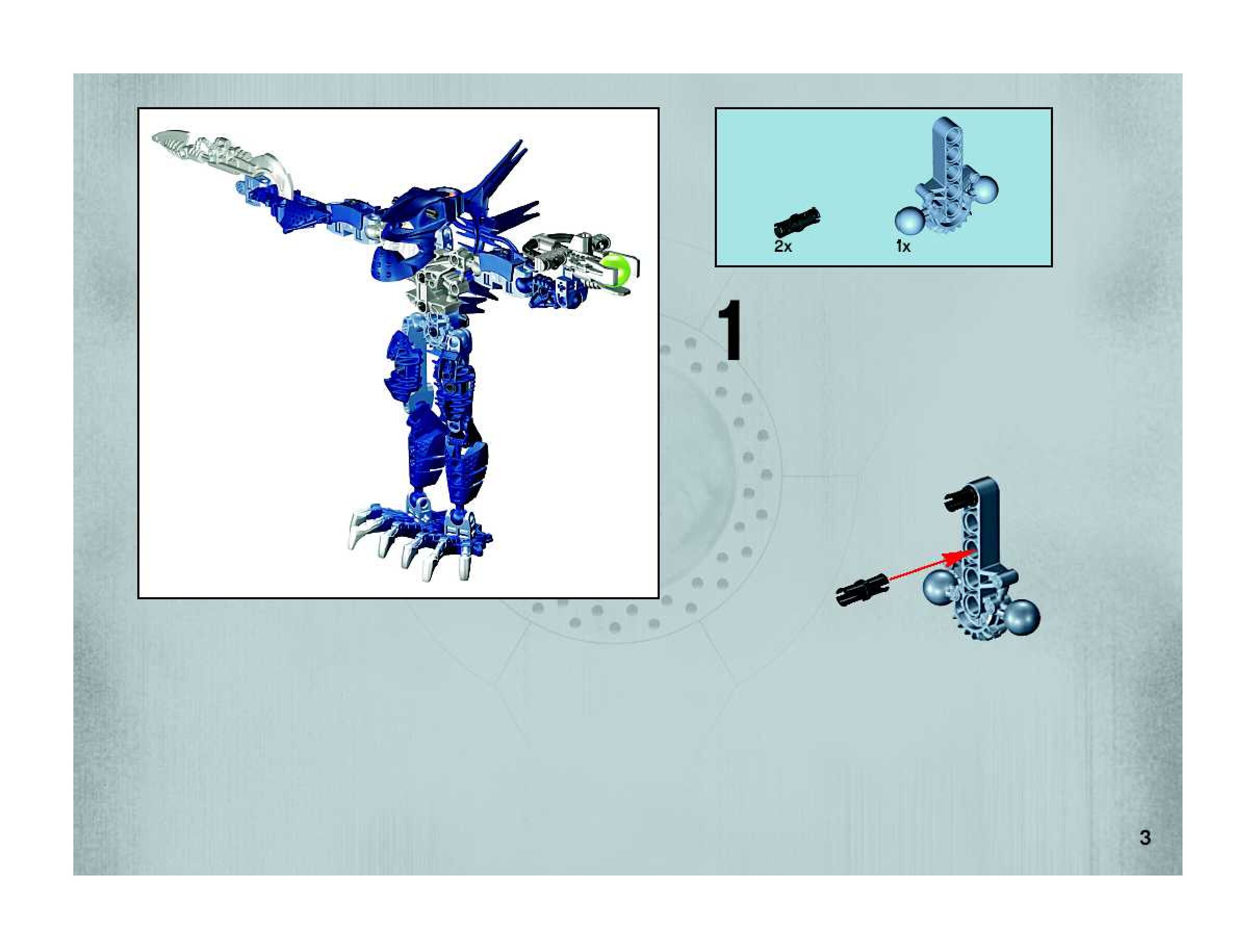 2x

1x

1

3