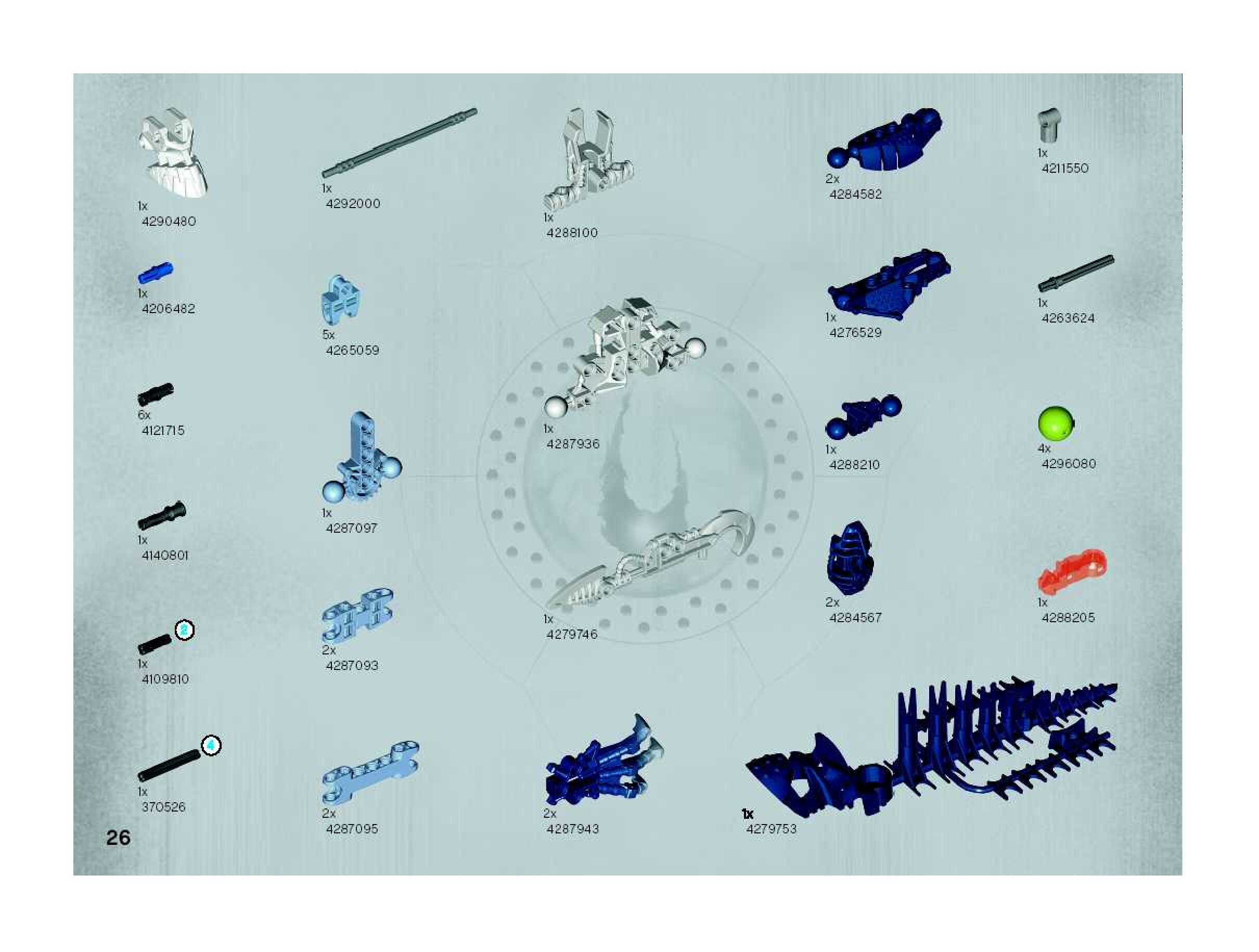 1x
4290480

1x
4206482

6x
4121715

1x
4140801

2

1x
4109810

4

1x
370526

26

1x
4292000

5x
4265059

1x
4287097

2x
4287093

2x
4287095

1x
4288100

1x
4287936

1x
4279746

2x
4287943

2x
4284582

1x
4276529

1x
4288210

2x
4284567

1x
4279753

1x
4211550

1x
4263624

4x
4296080

1x
4288205