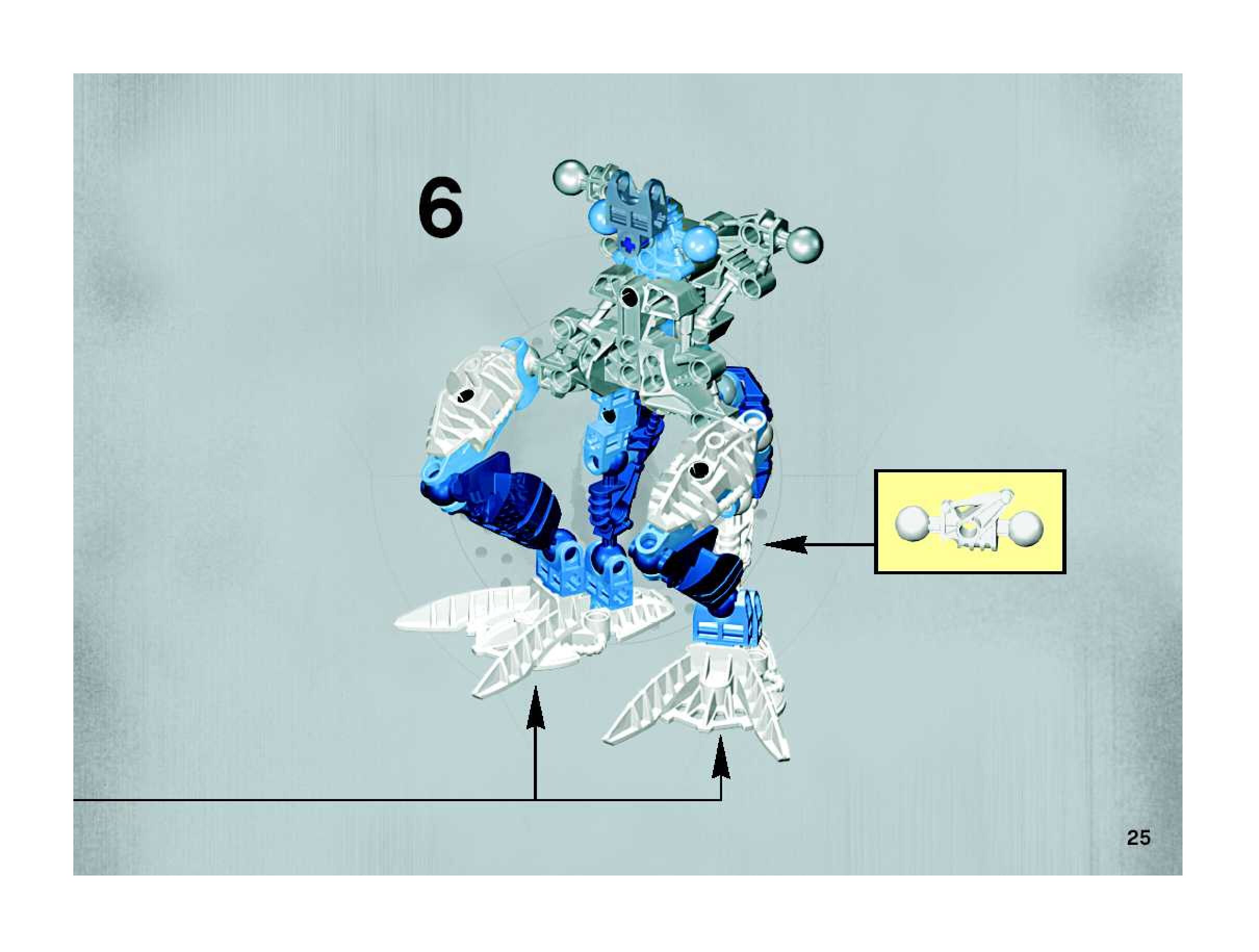 6

25