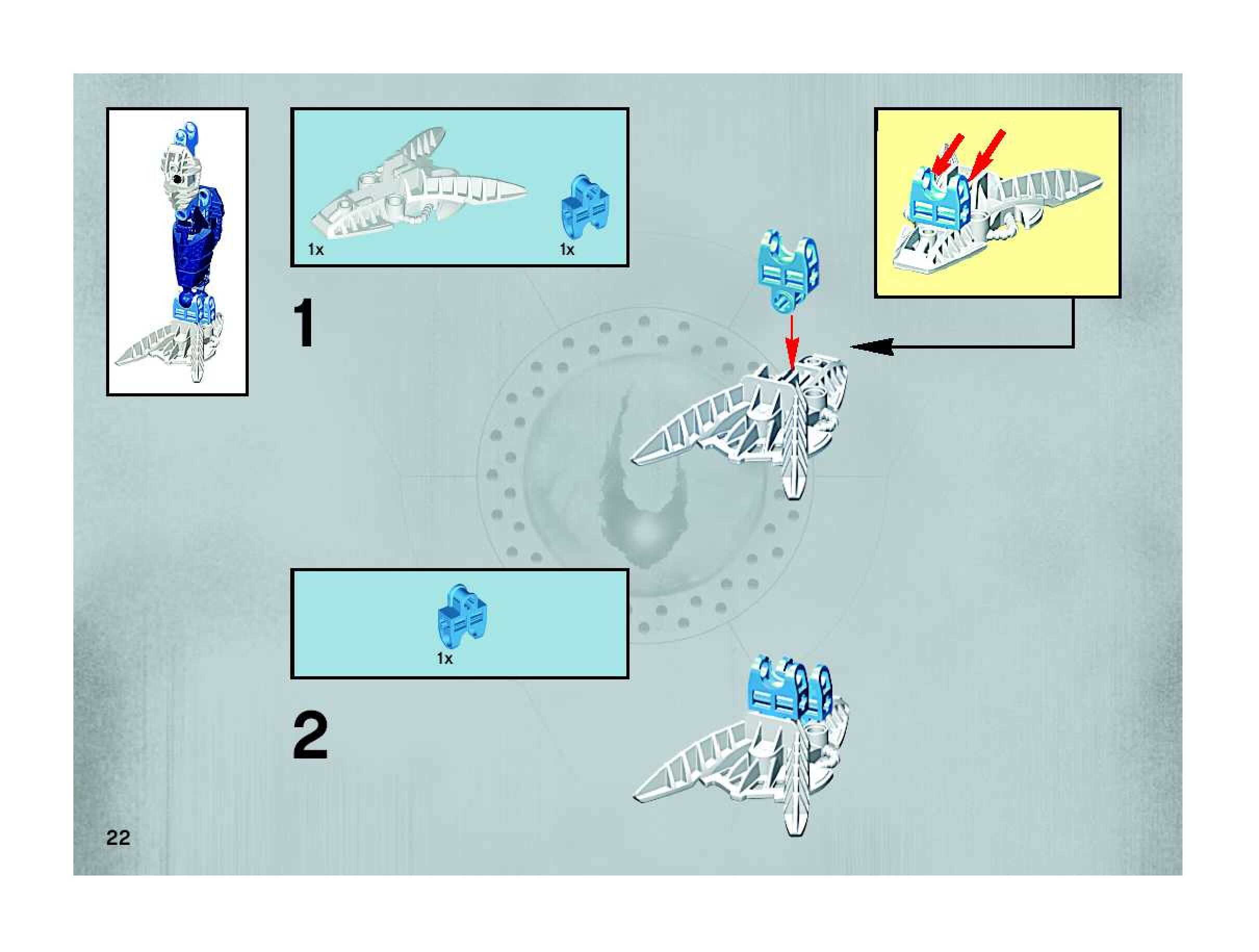 1x

1x

1

1x

2

22