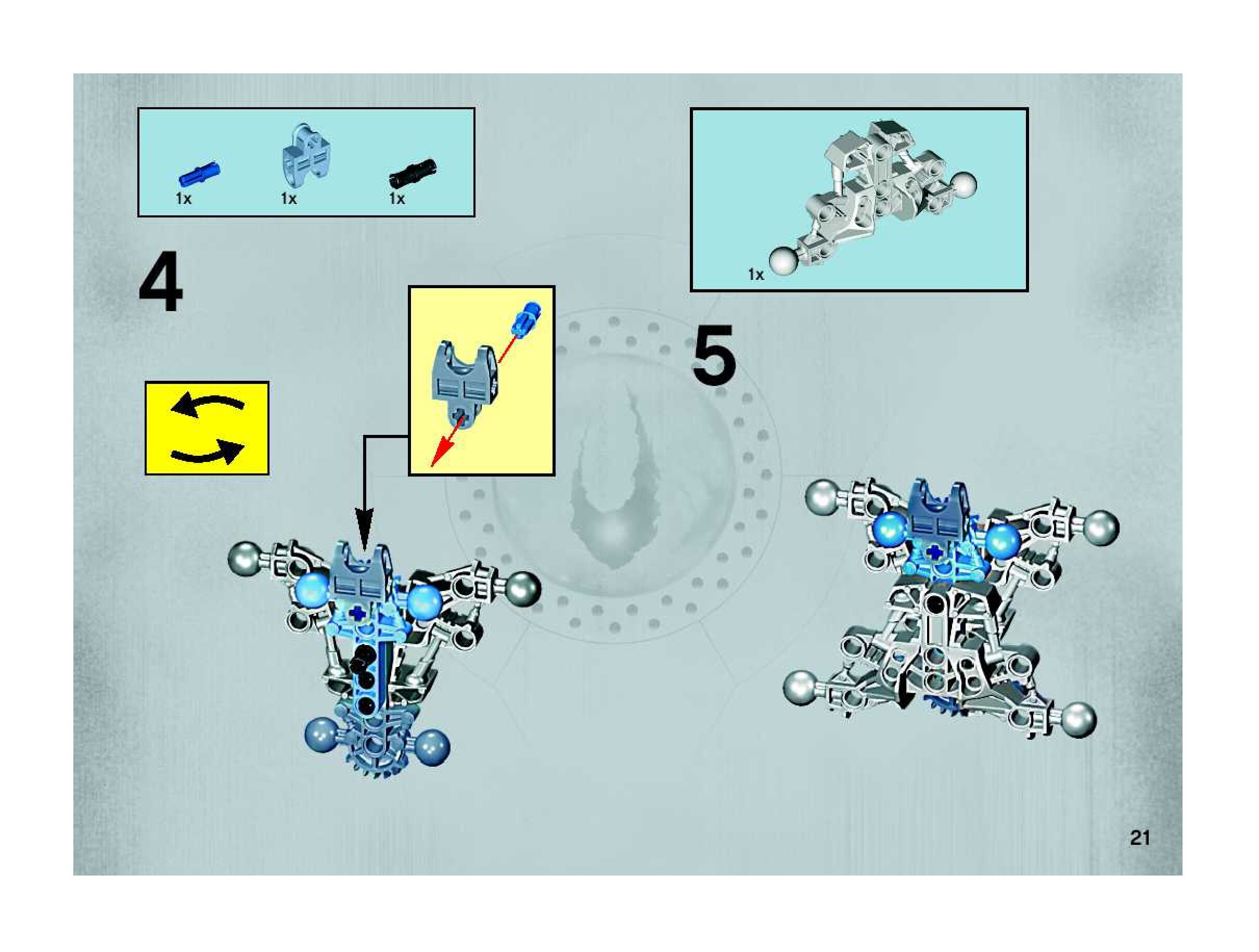 1x 1x 1x

4

1x

5

21